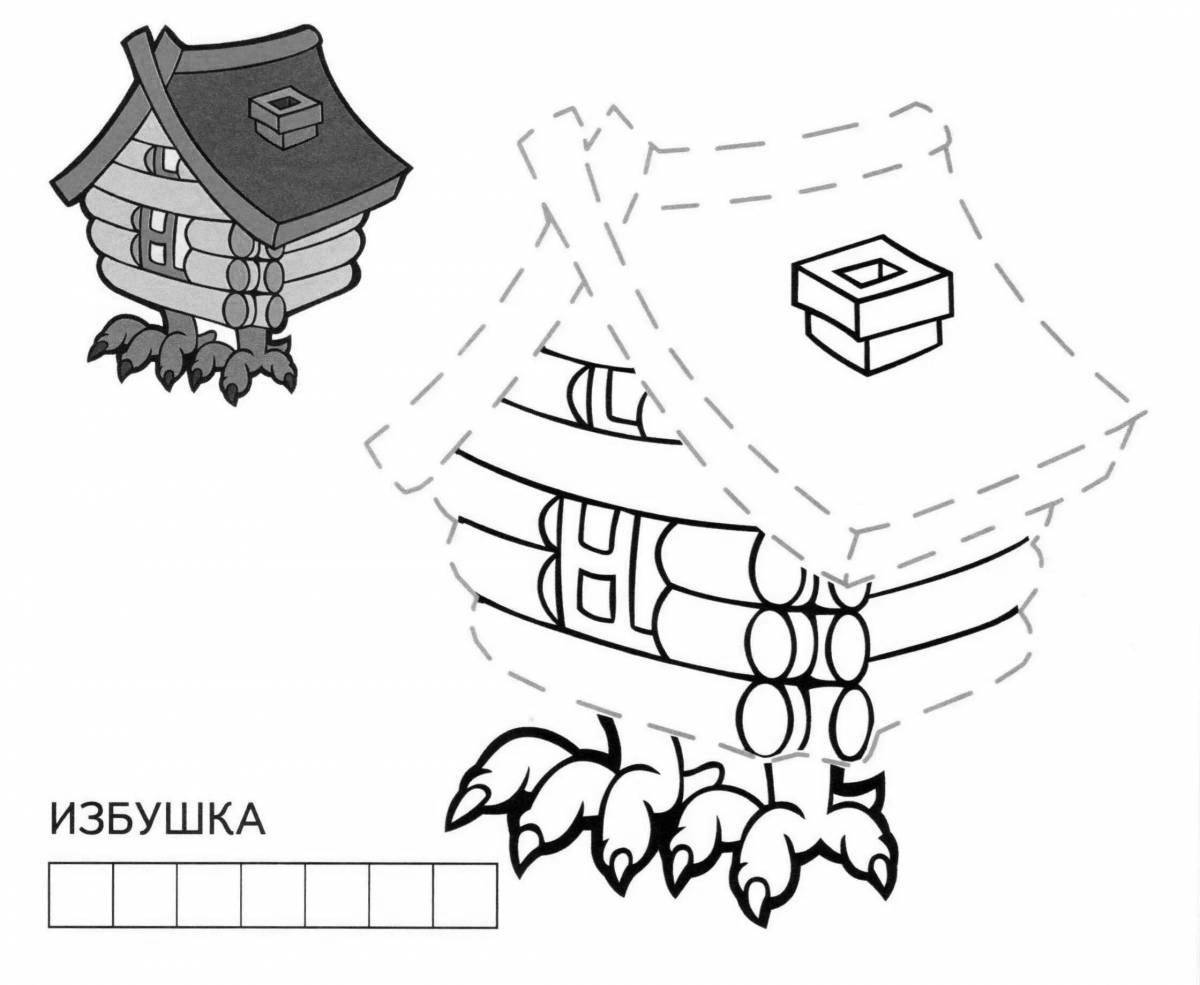 ИЗБУШКА