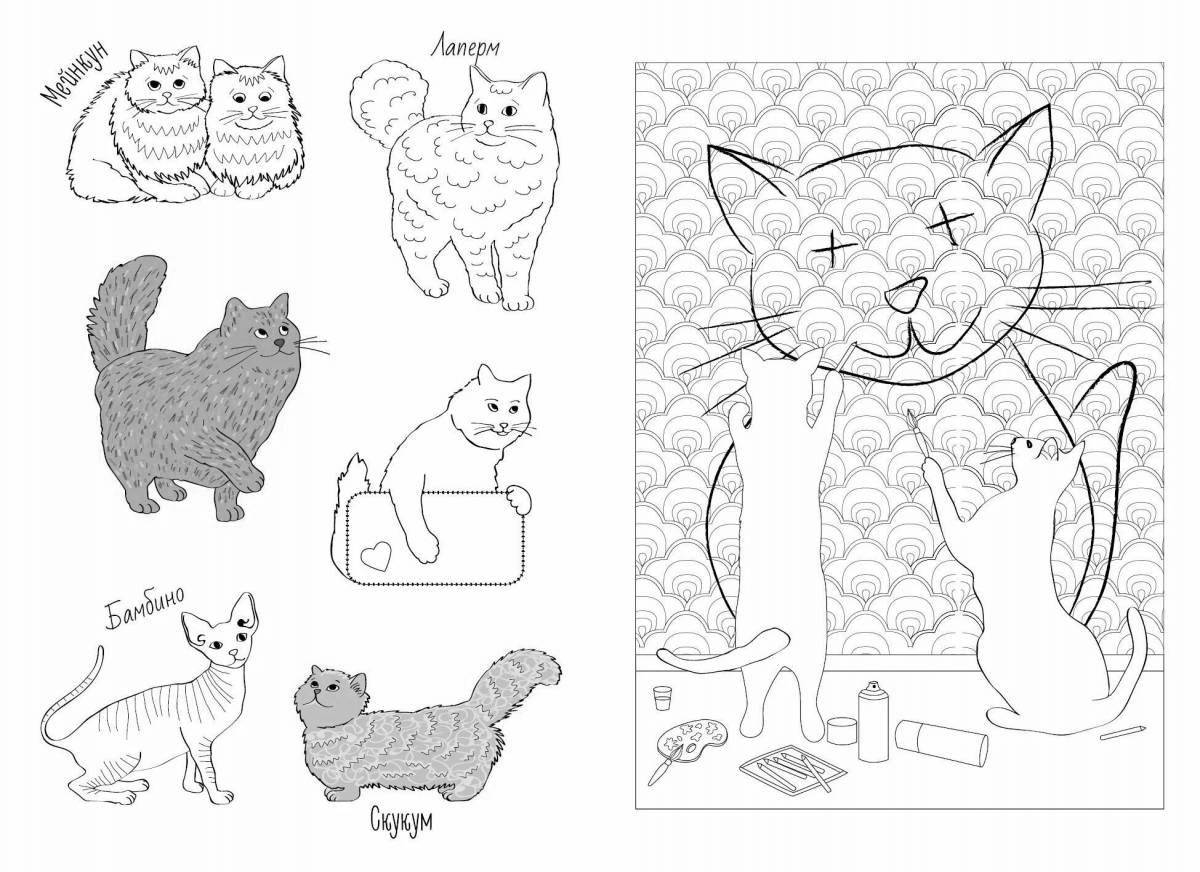 Мейнкун

Лаперм

Бамбино

Скукум