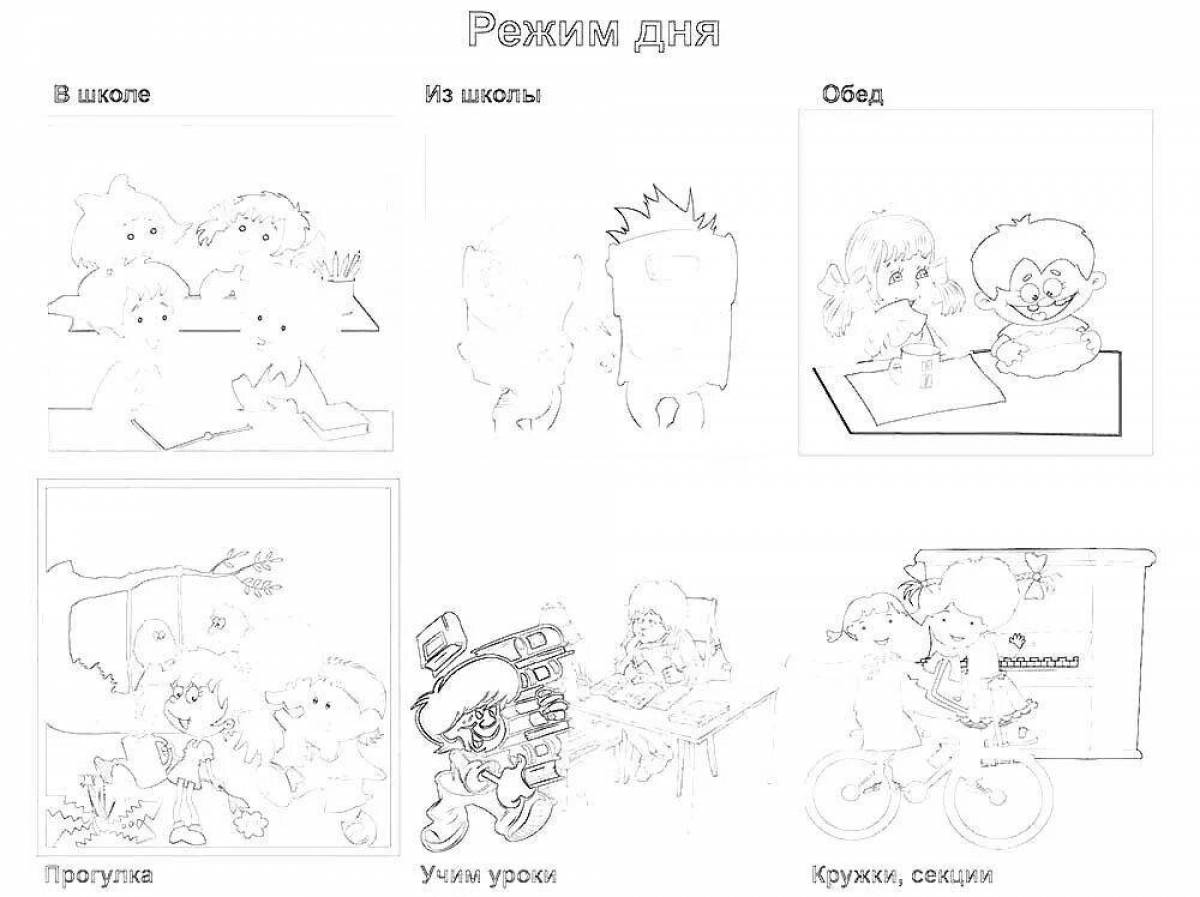 Режим дня

В школе

Из школы

Обед

Прогулка

Учим уроки

Кружки, секции