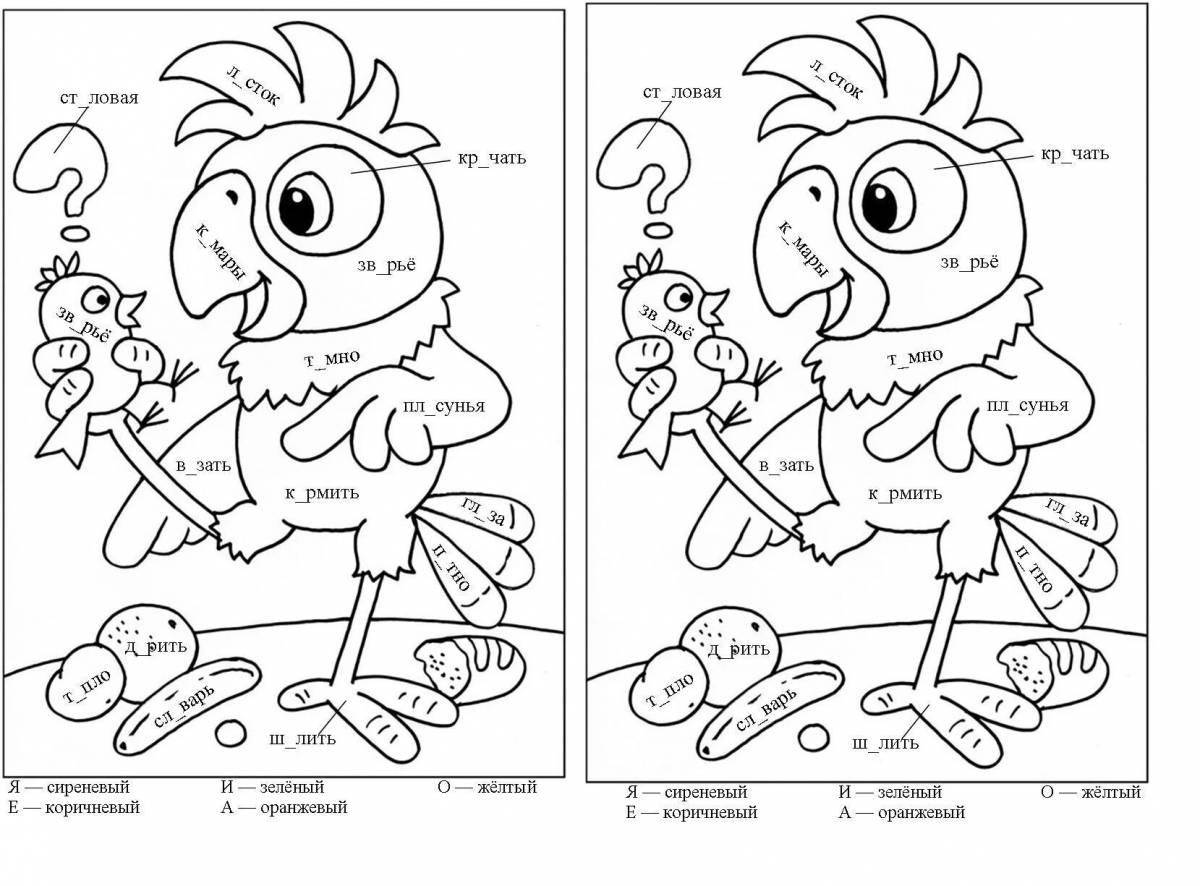 ст_ловая
л_сток
кр_чать
к_мары
зв_рьё
зв_рьё
т_мно
пл_сунья
в_зать
к_рмить
гл_за
п_тно
д_рить
т_пло
сл_варь
ш_лить

Я — сиреневый
Е — коричневый
И — зелёный
А — оранжевый
О — жёлтый

ст_ловая
л_сток
кр_чать
к_мары
зв_рьё
зв_рьё
т_мно
пл_сунья
в_зать
к_рмить
гл_за
п_тно
д_рить
т_пло
сл_варь
ш_лить

Я — сиреневый
Е — коричневый
И — зелёный
А — оранжевый
О — жёлтый