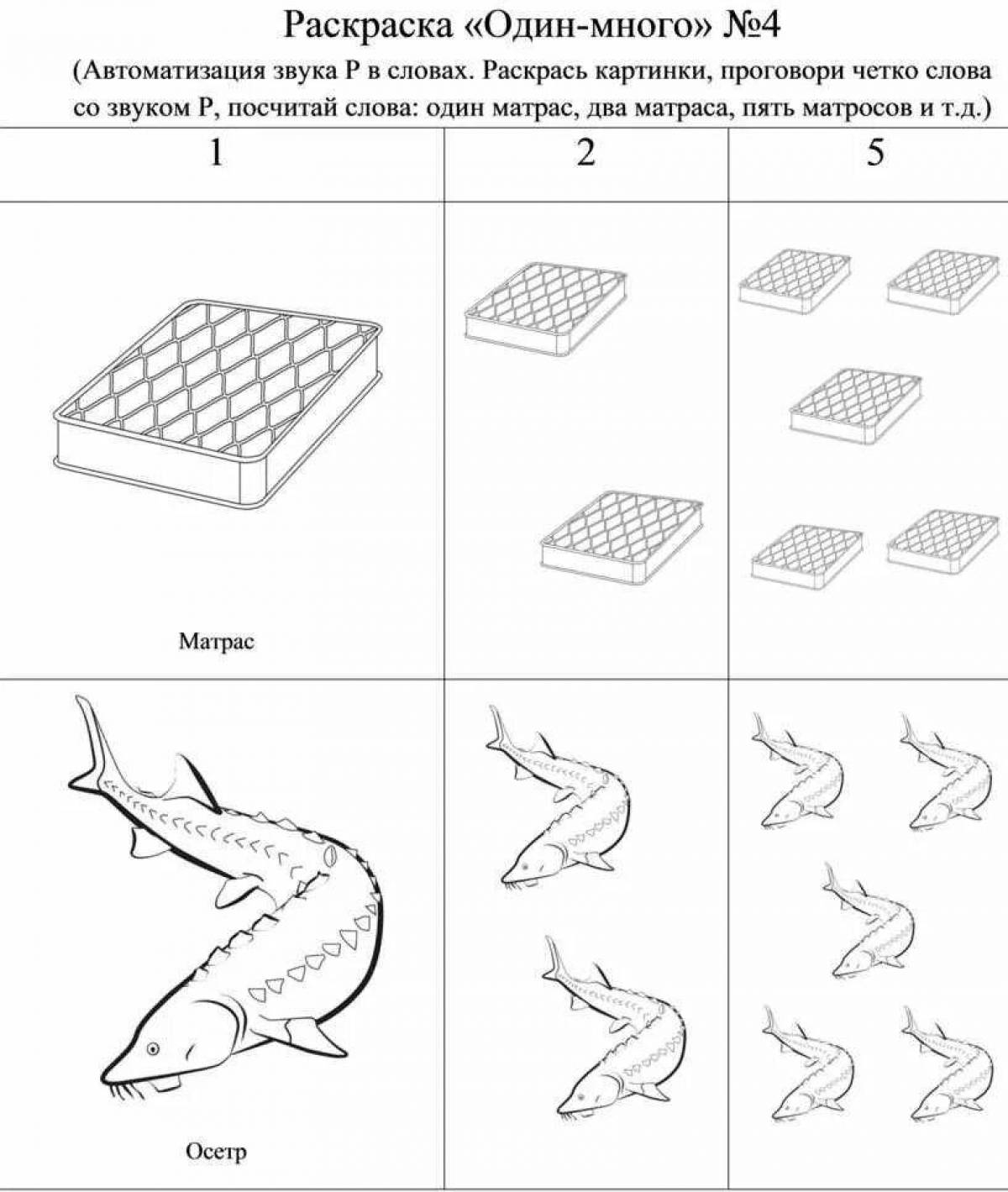 Раскраска «Один-много» №4

(Автоматизация звука Р в словах. Раскрась картинки, проговори четко слова со звуком Р, посчитай слова: один матрас, два матраса, пять матросов и т.д.)

| 1 | 2 | 5 |
|---|---|---|
| Матрас | | |
| Осетр | | |