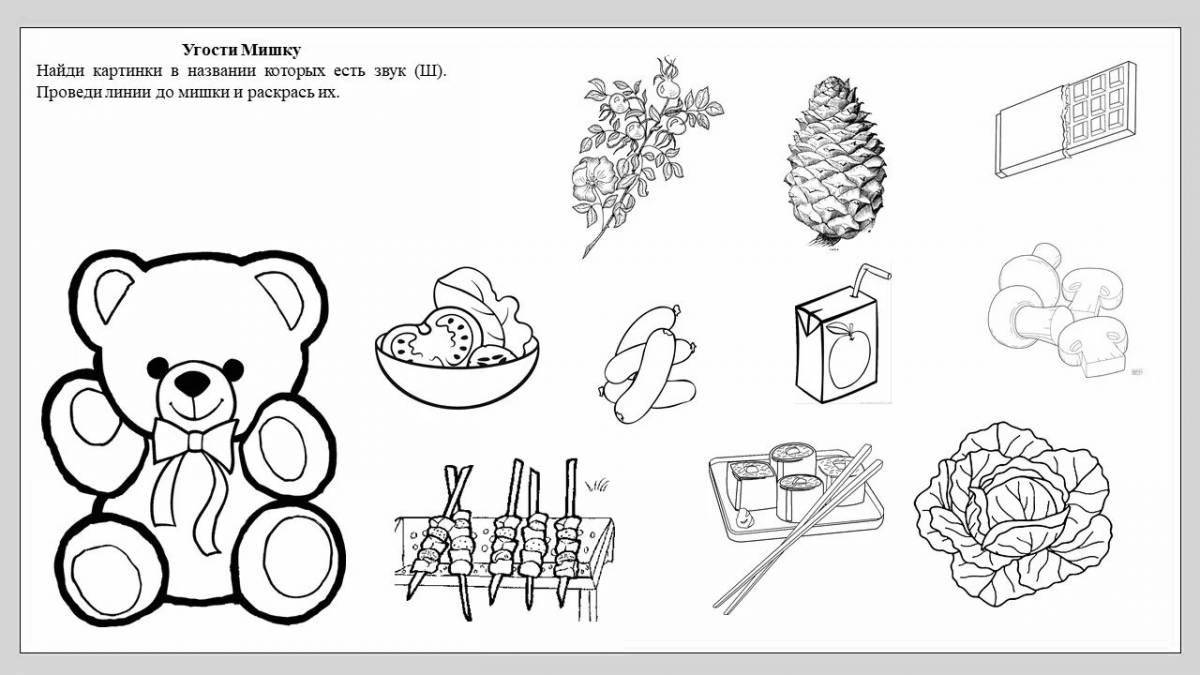 Угости Мишку

Найди картинки в названии которых есть звук (Ш). Проведи линии до мишки и раскрась их.