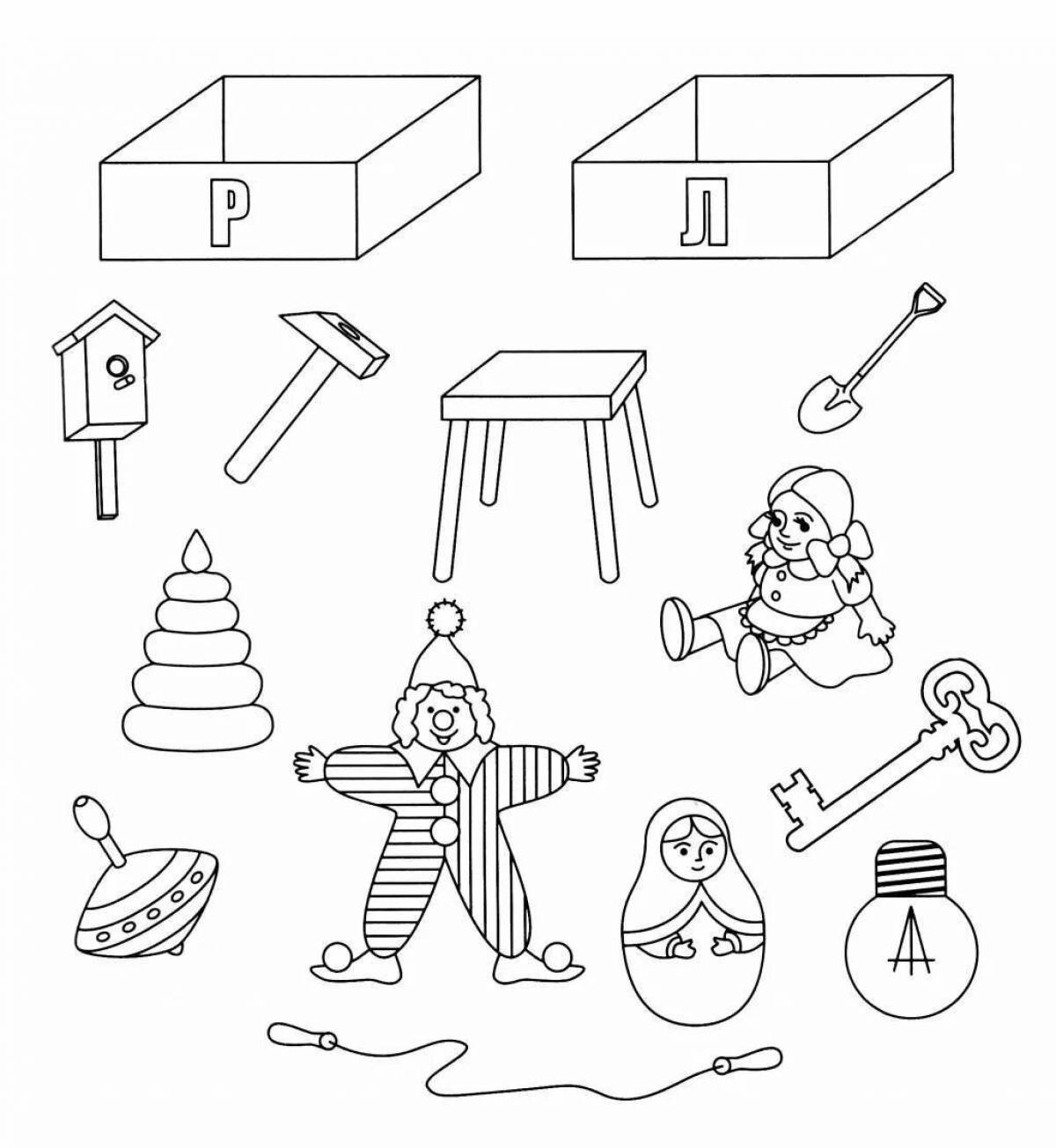 Р

Л