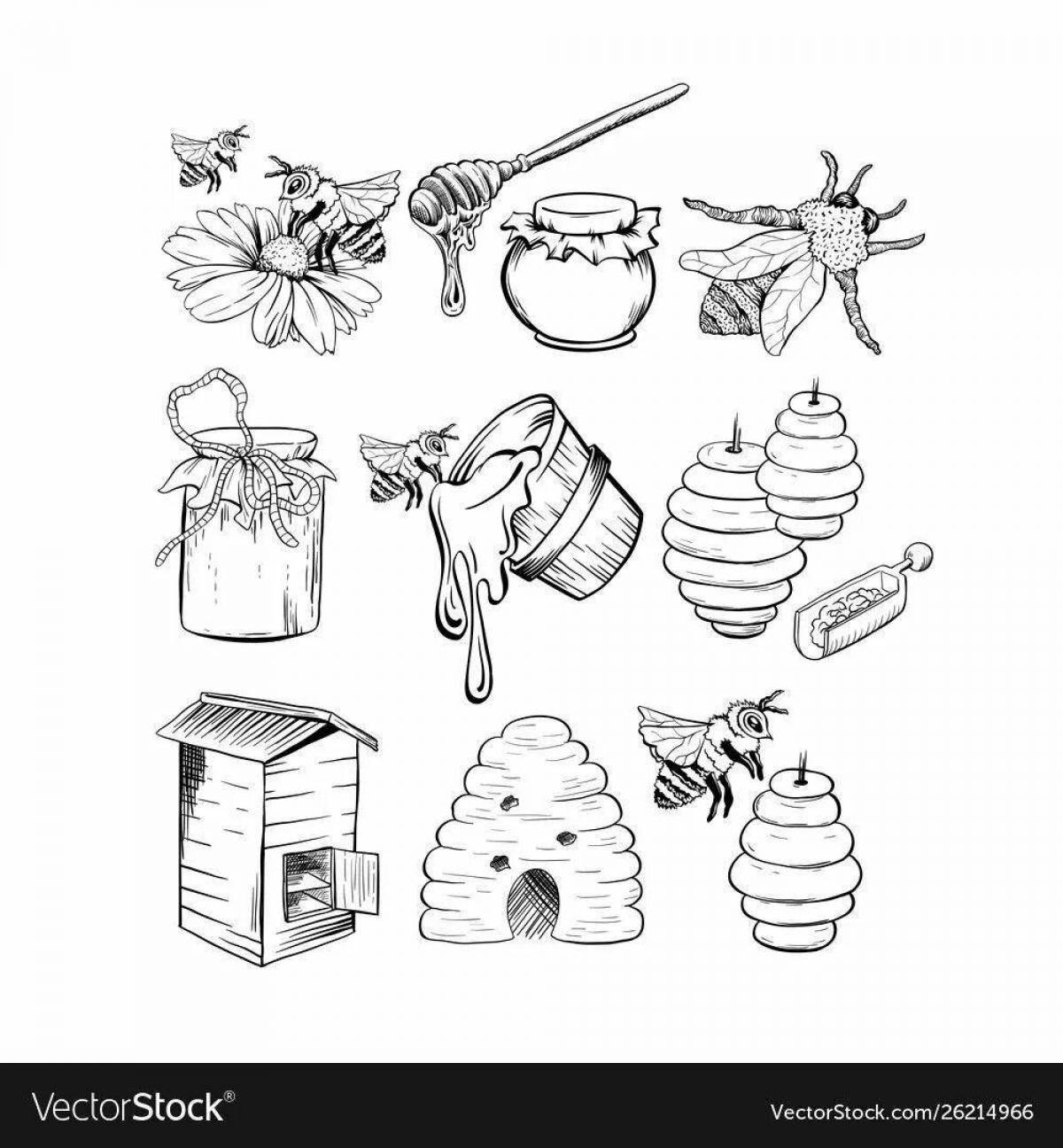 VectorStock®

VectorStock.com/26214966