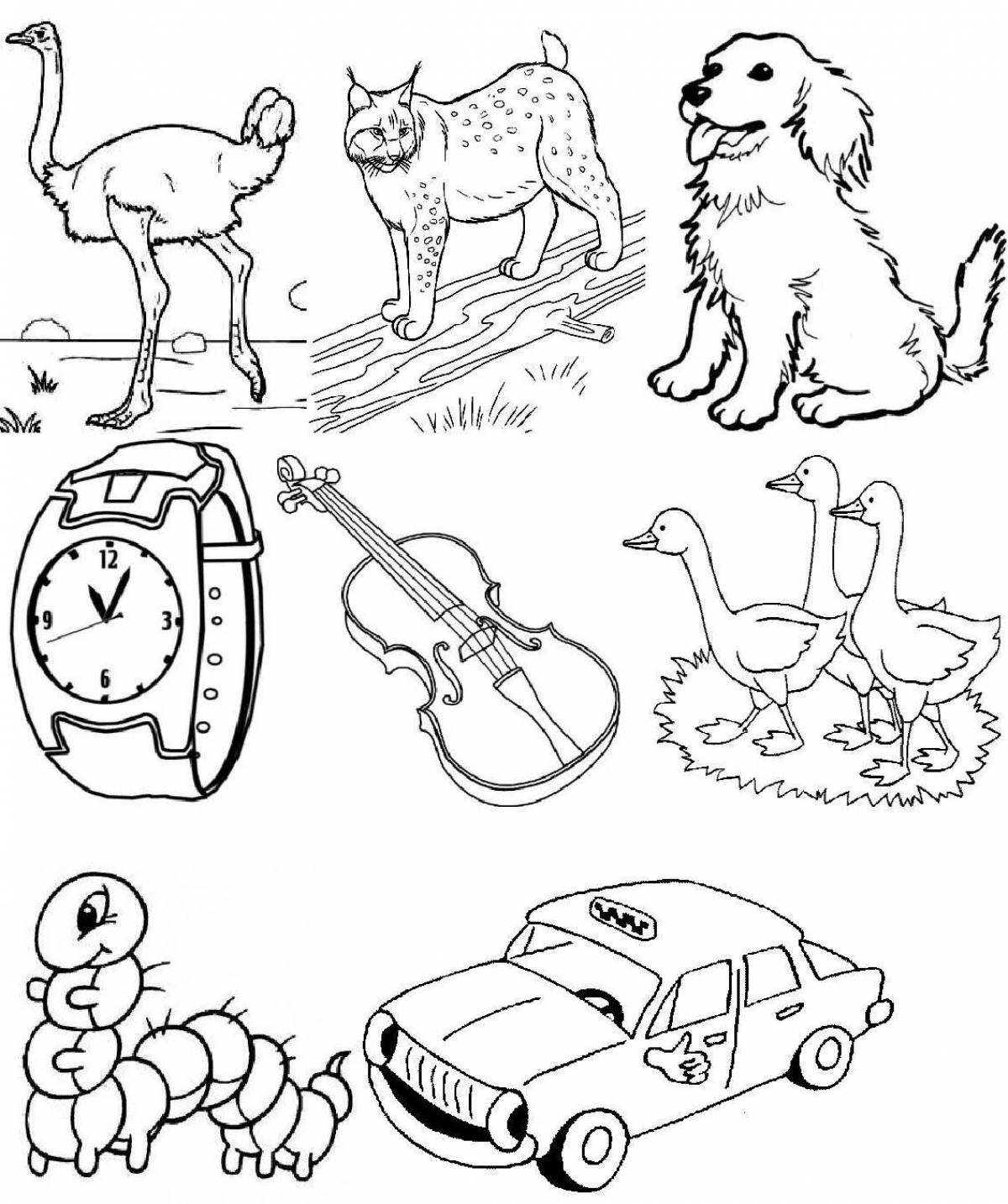 12
9
3
6