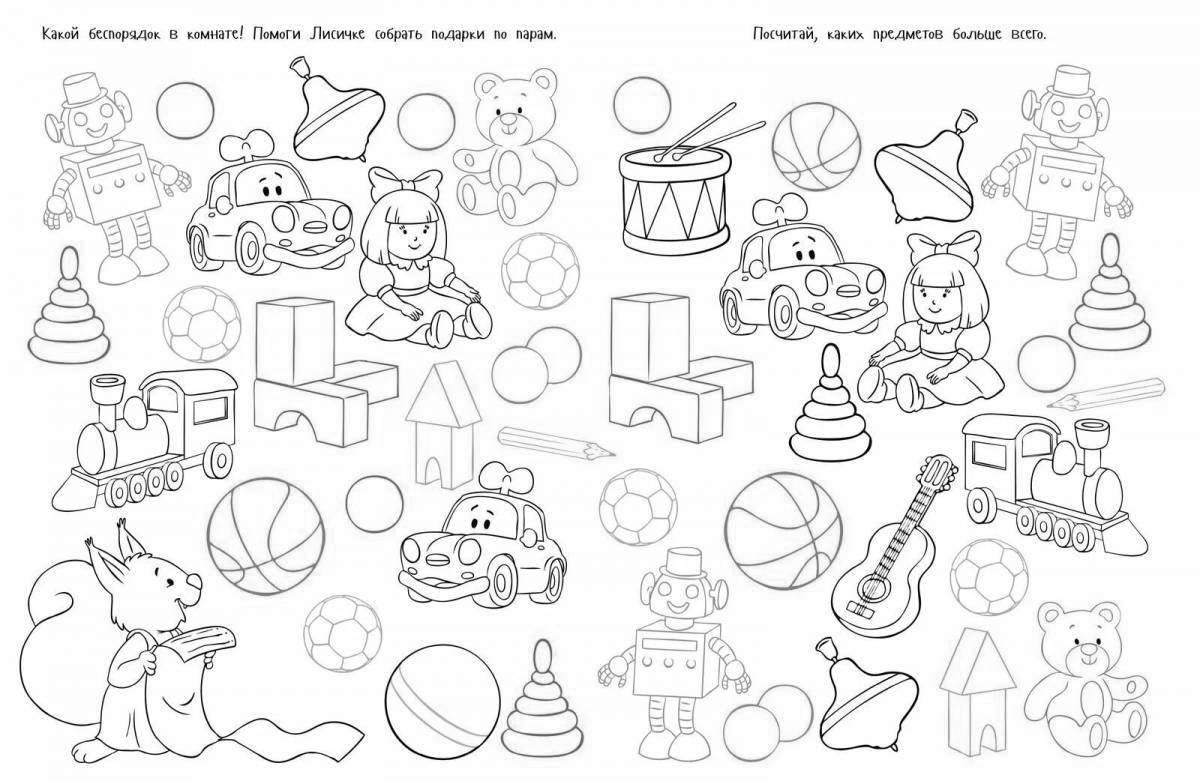 Какой беспорядок в комнате! Помоги Лисичке собрать подарки по парам.

Посчитай, каких предметов больше всего.