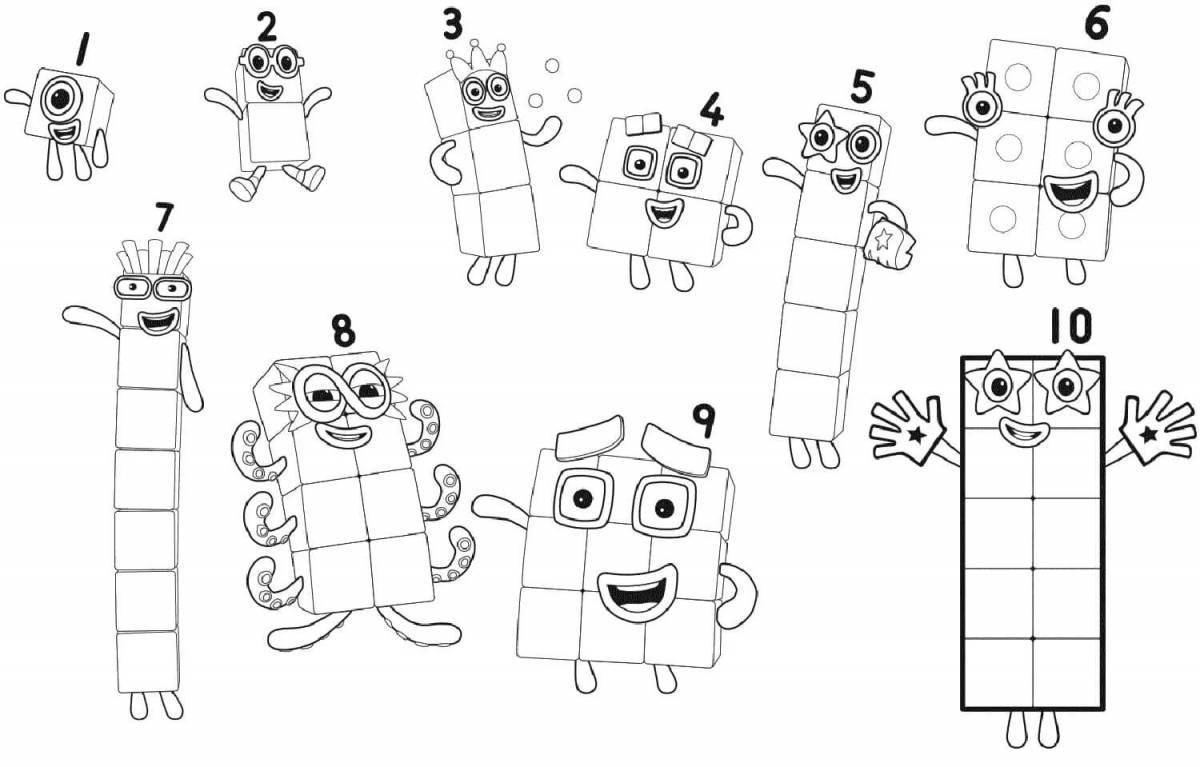 1 2 3 4 5 6
7 8 9 10