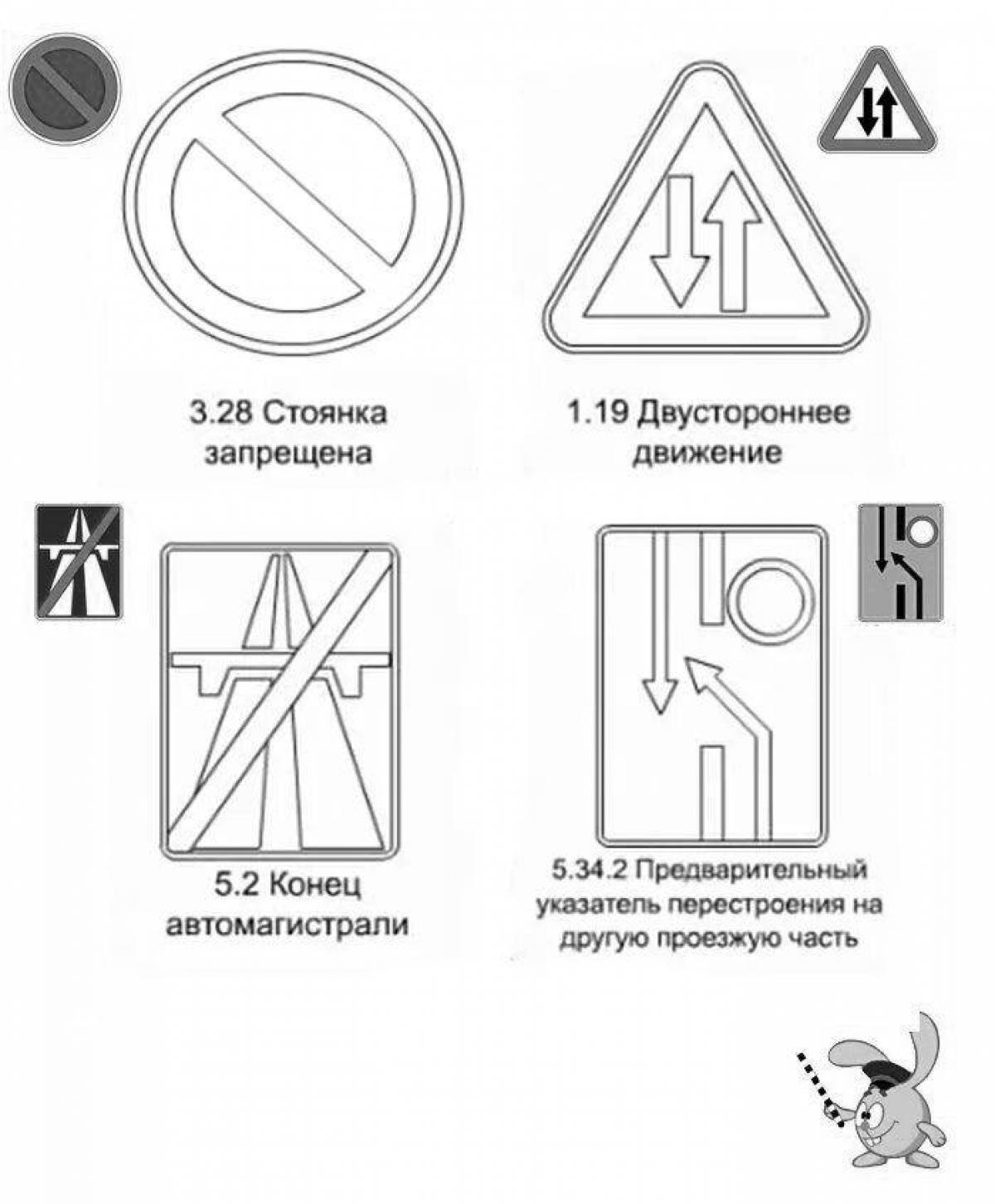 3.28 Стоянка запрещена

1.19 Двустороннее движение

5.2 Конец автомагистрали

5.34.2 Предварительный указатель перестроения на другую проезжую часть