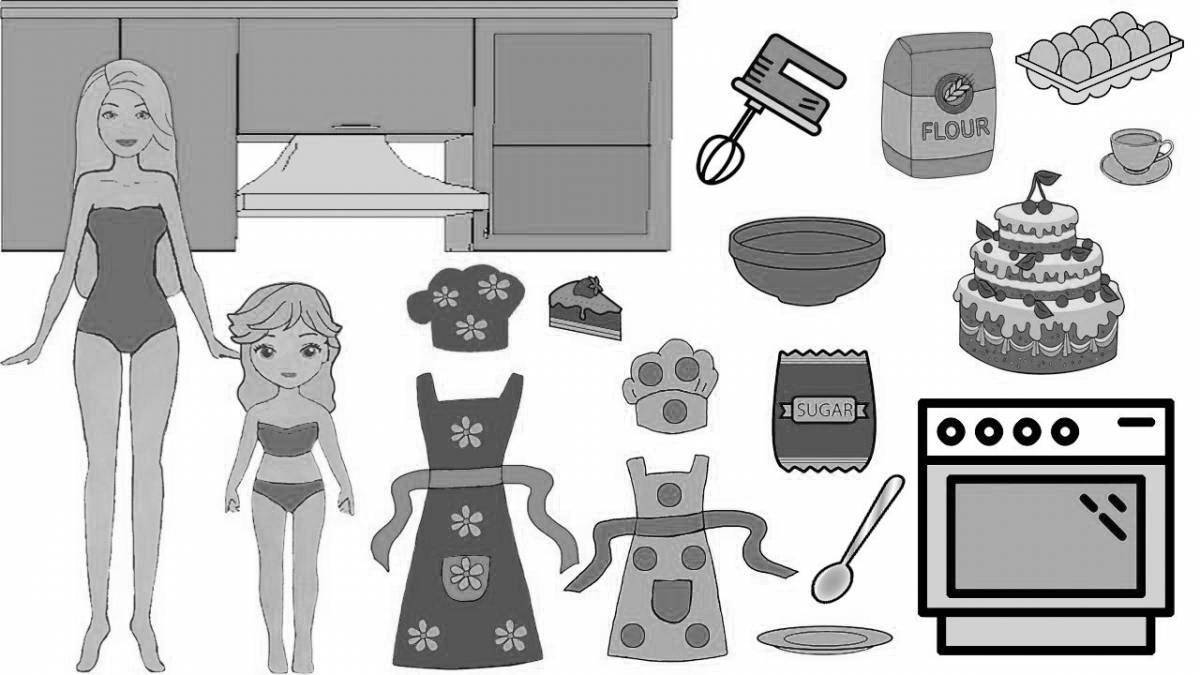 FLOUR

SUGAR