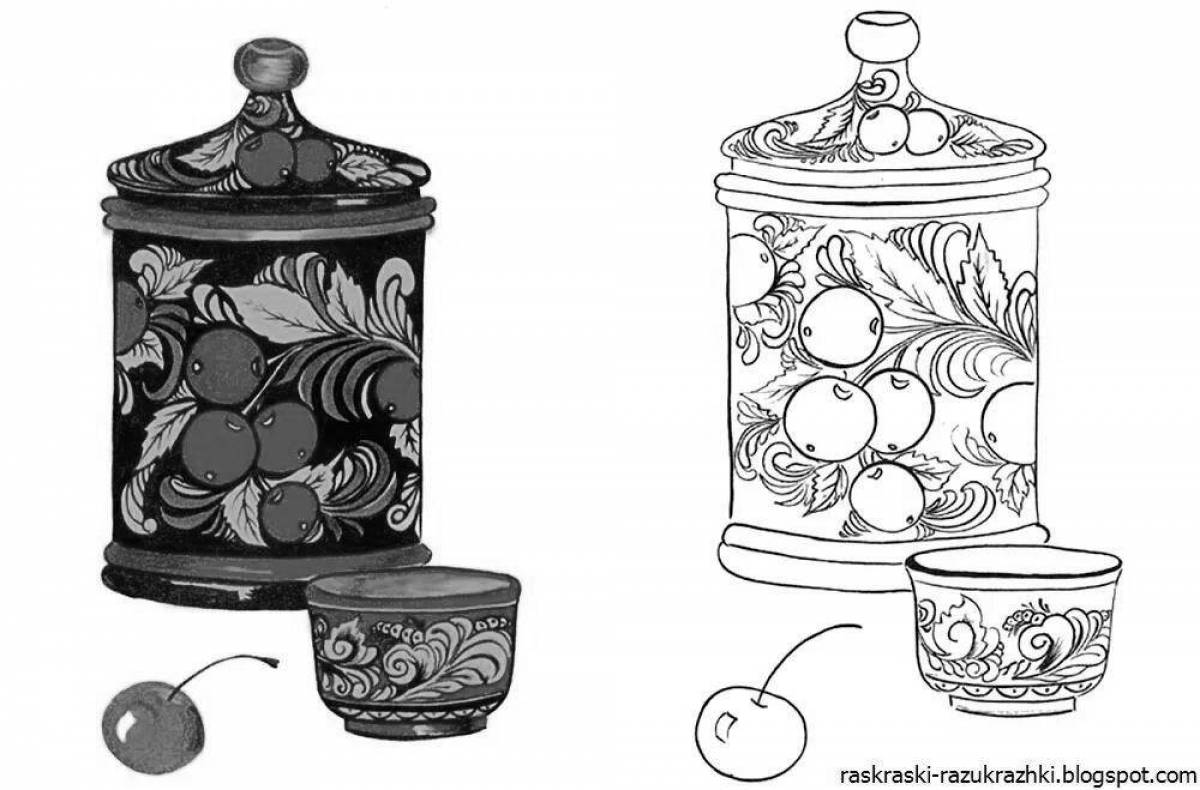 raskraski-razukrazhki.blogspot.com