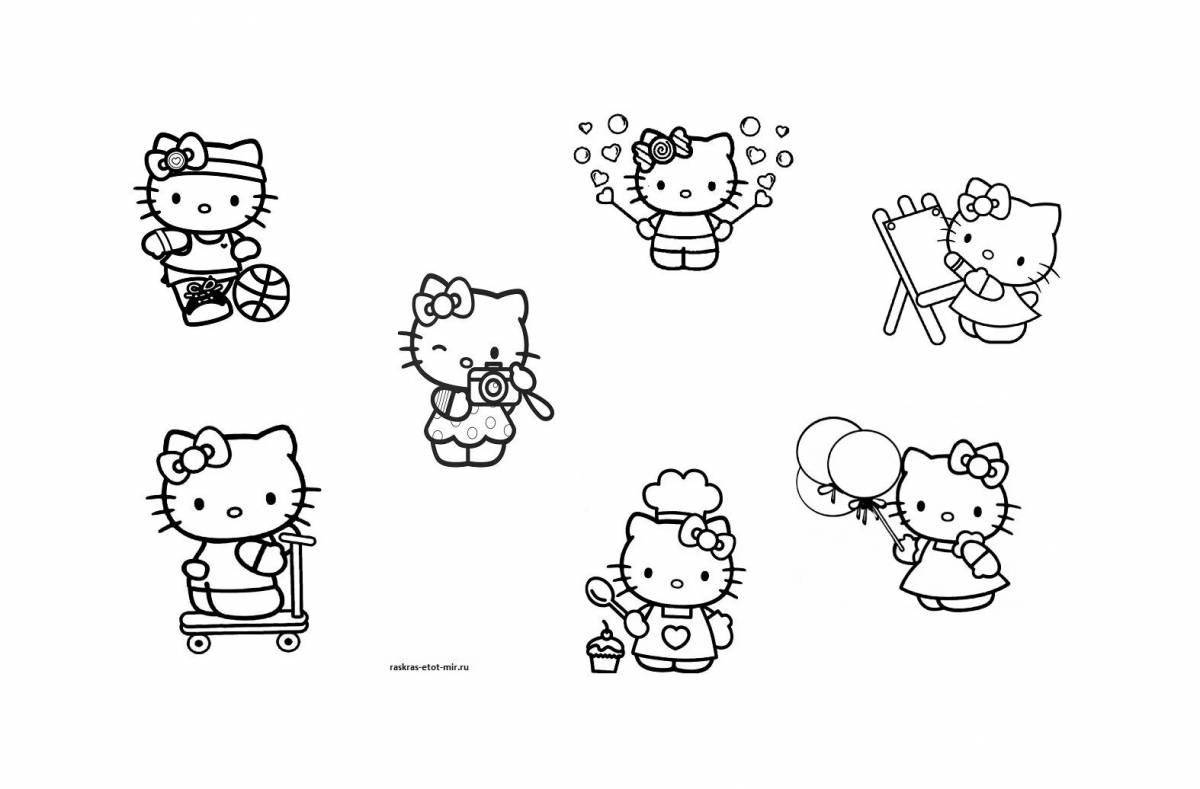 raskras-etot-mir.ru