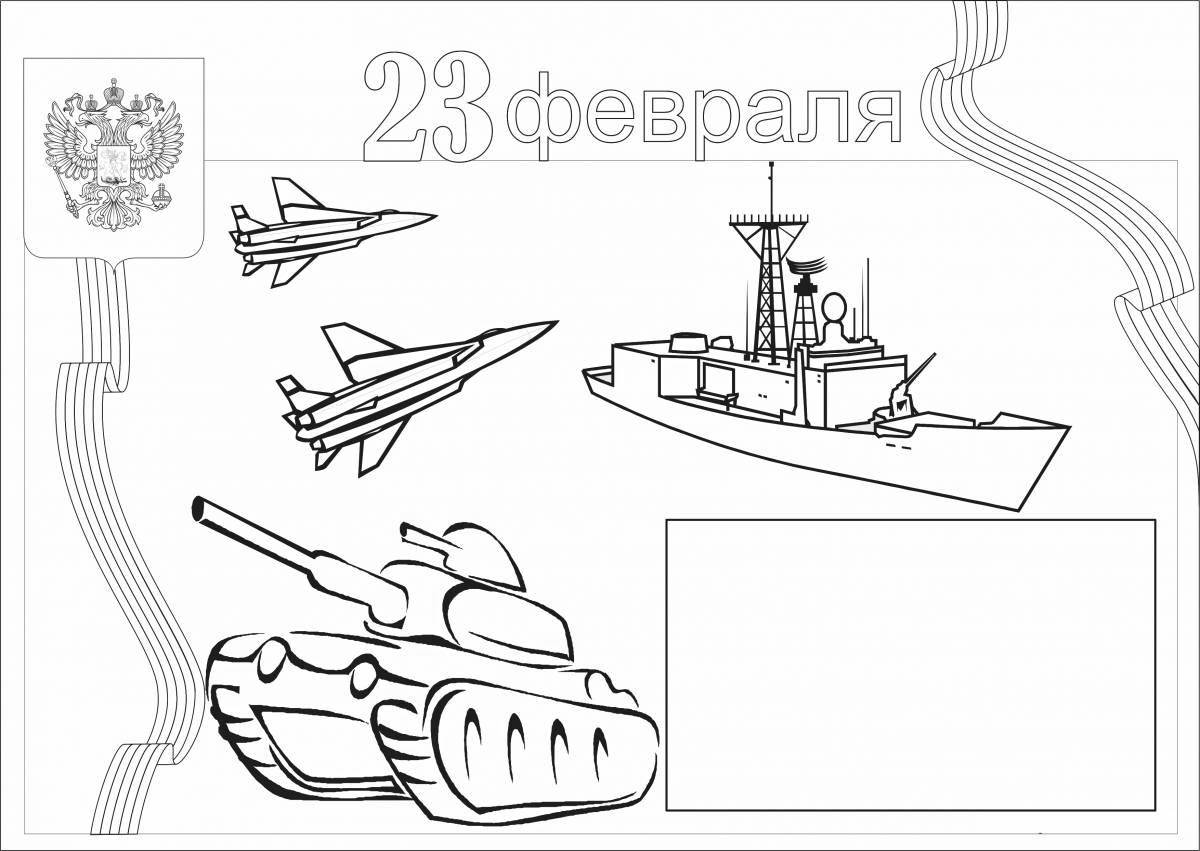 23 февраля