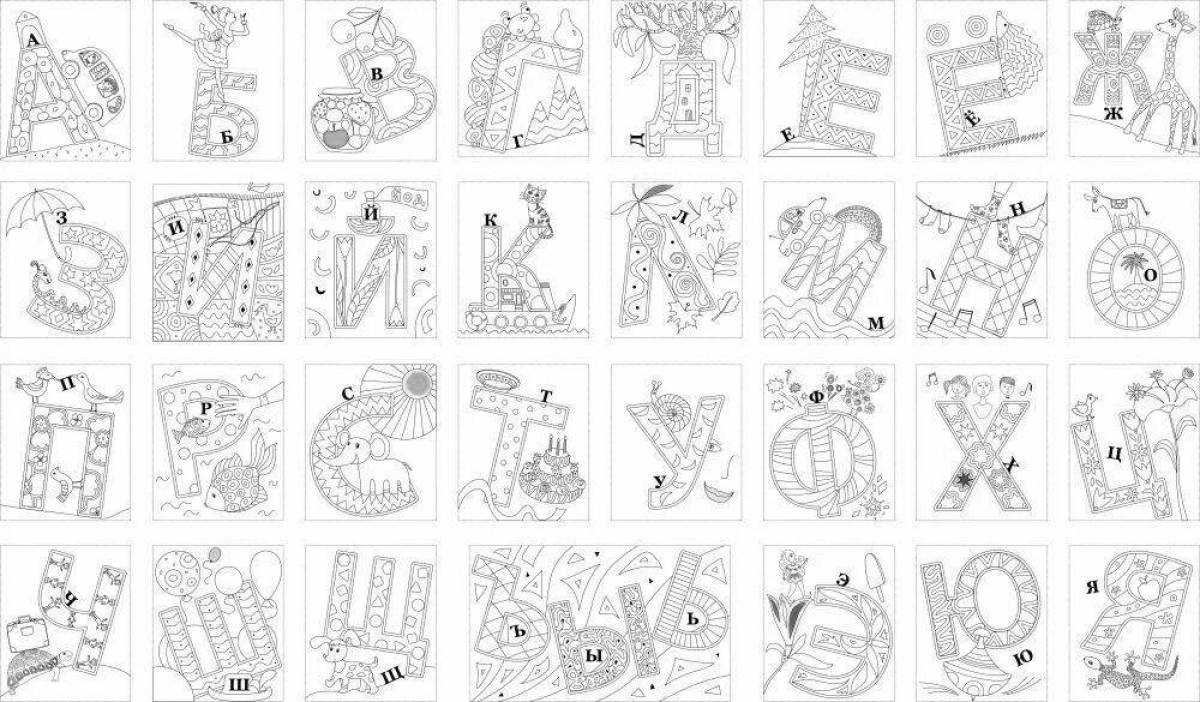 А Б В Г Д Е Ё Ж

З И Й К Л М Н О

П Р С Т У Ф Х Ц

Ч Ш Щ Ъ Ы Ь Э Ю Я