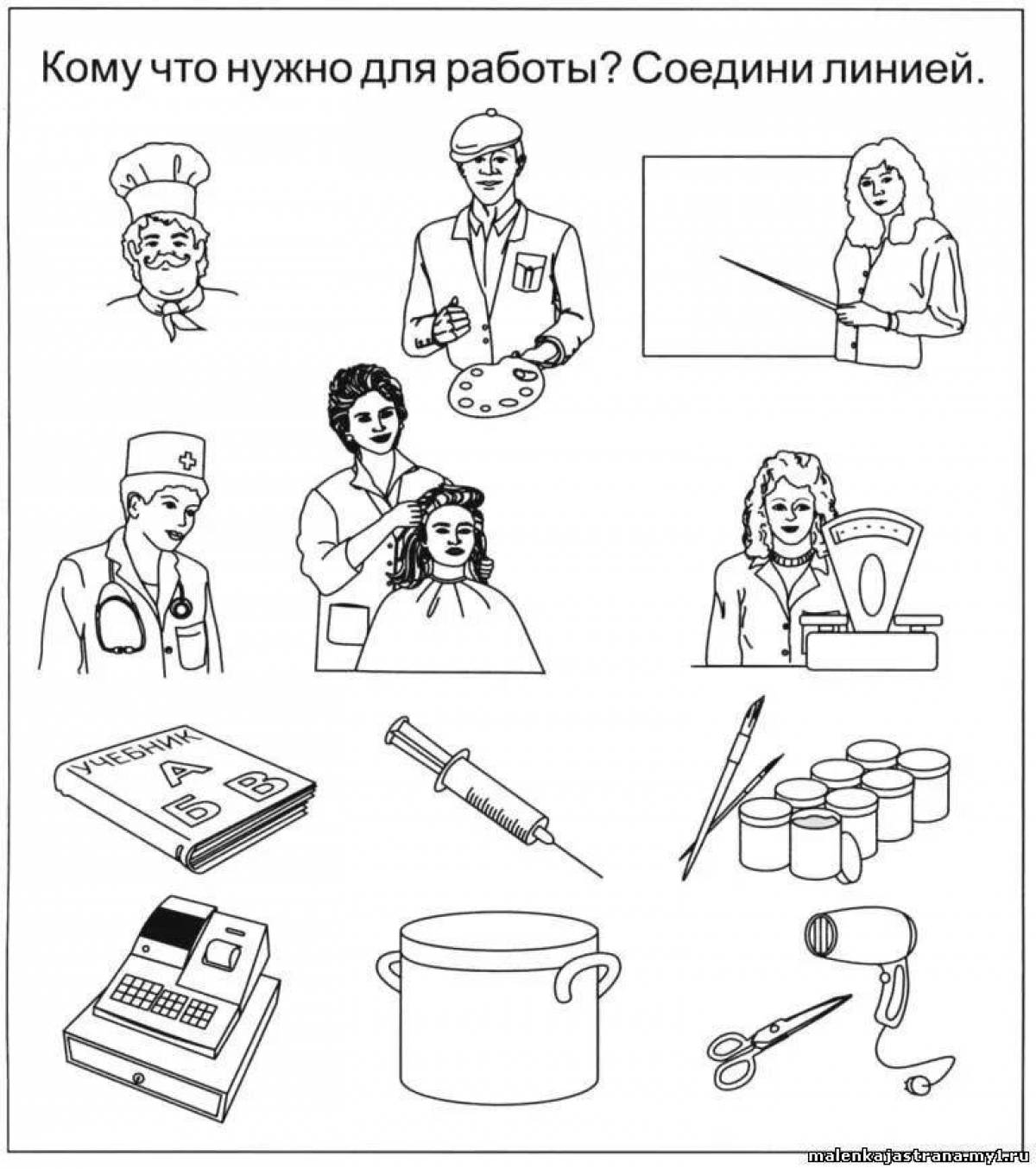 Кому что нужно для работы? Соедини линией.

УЧЕБНИК
А
Б
В

malenkajastrana.my1.ru