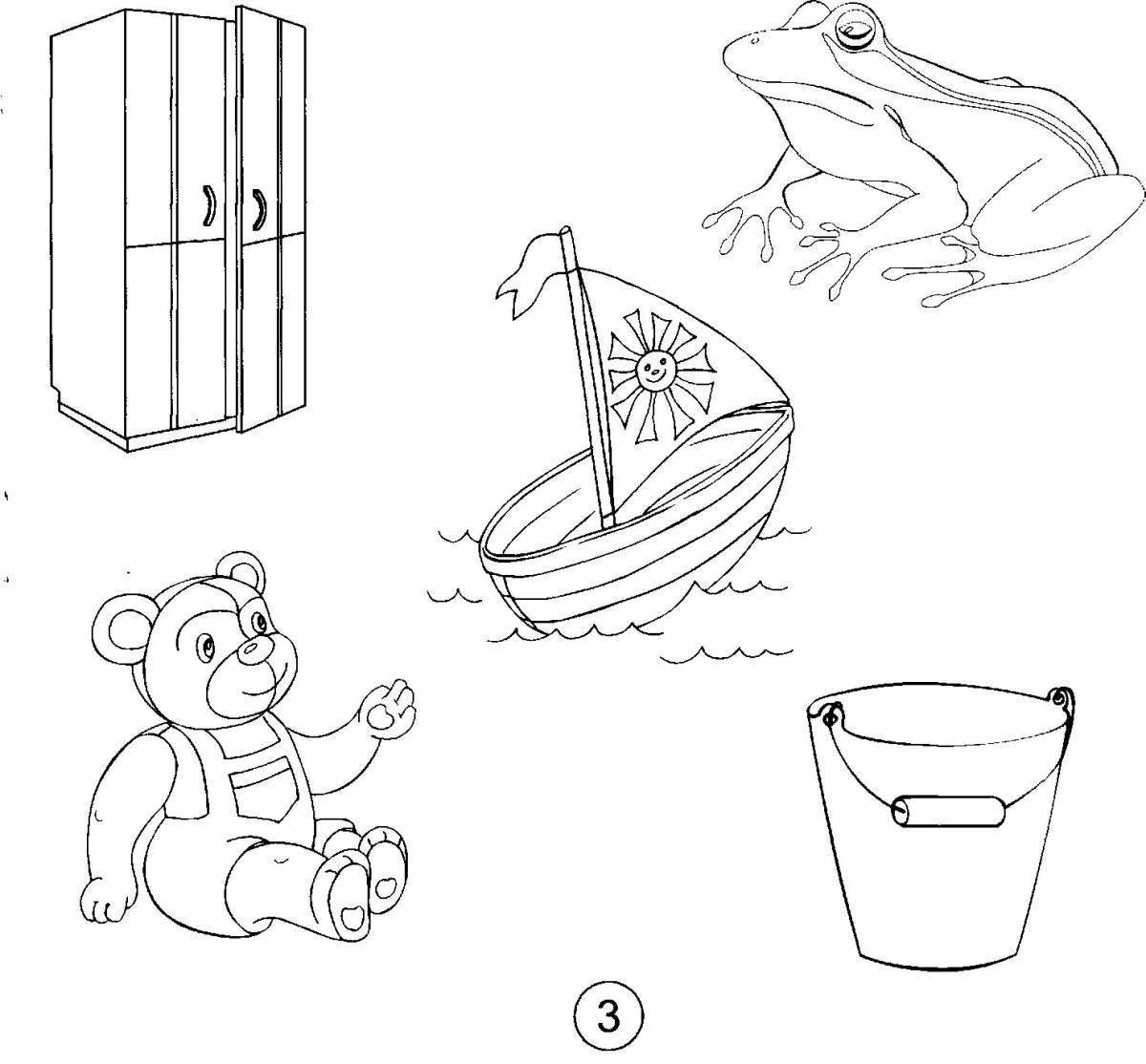 3