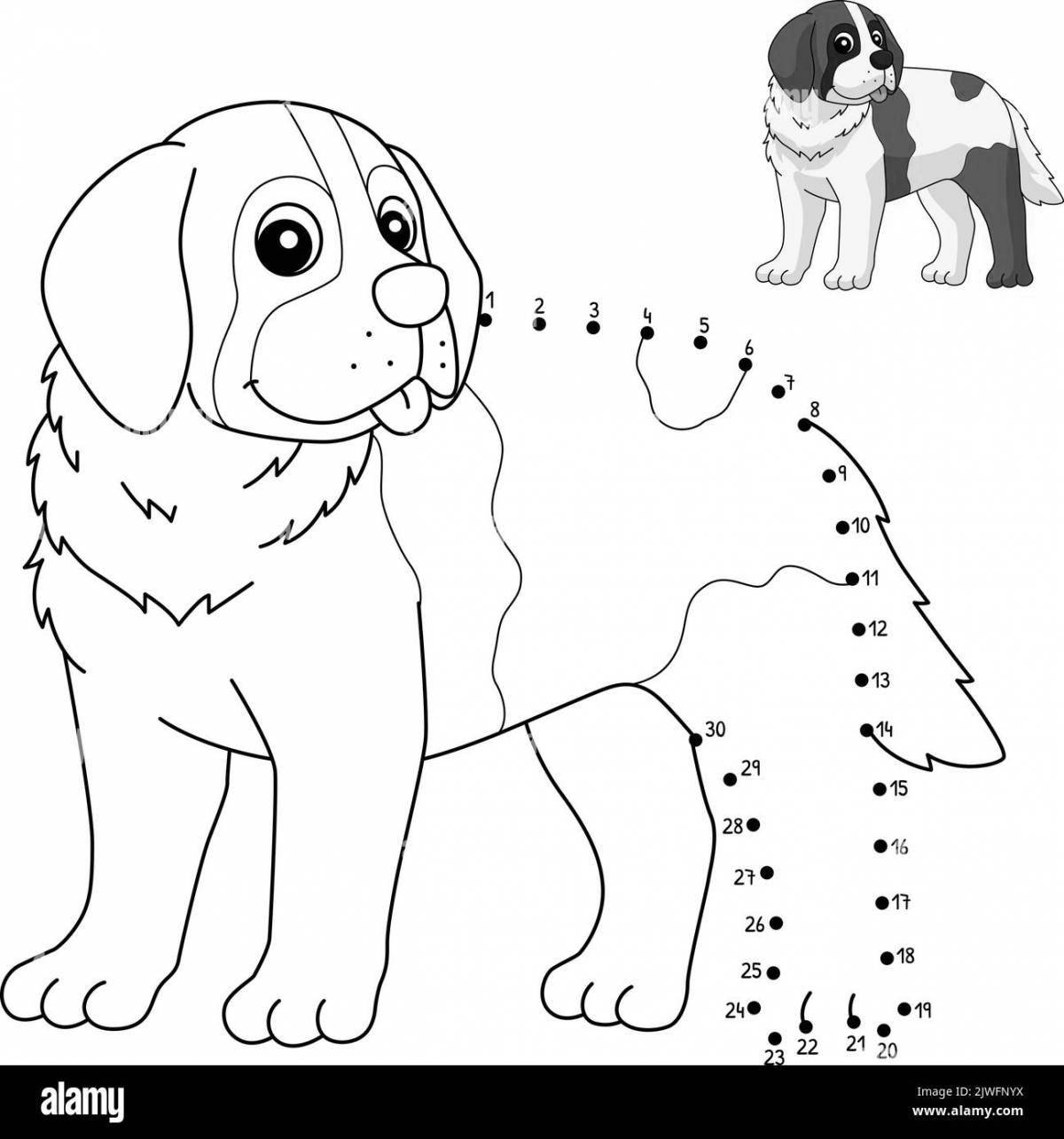 1 2 3 4 5 6 7 8 9 10 11 12 13 14 15 16 17 18 19 20 21 22 23 24 25 26 27 28 29 30

alamy

Image ID: 2JWFNYX
www.alamy.com