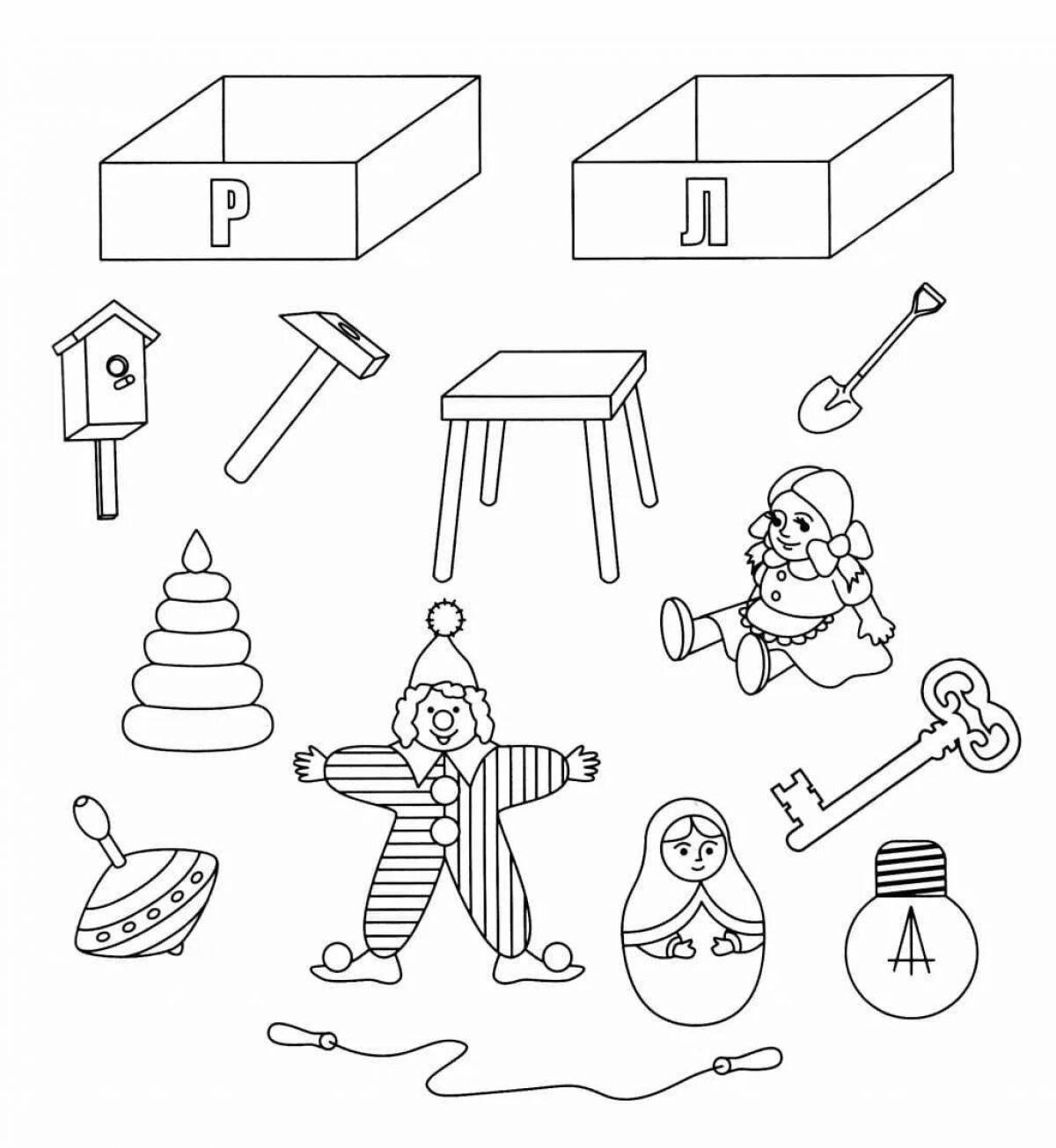 Р

Л