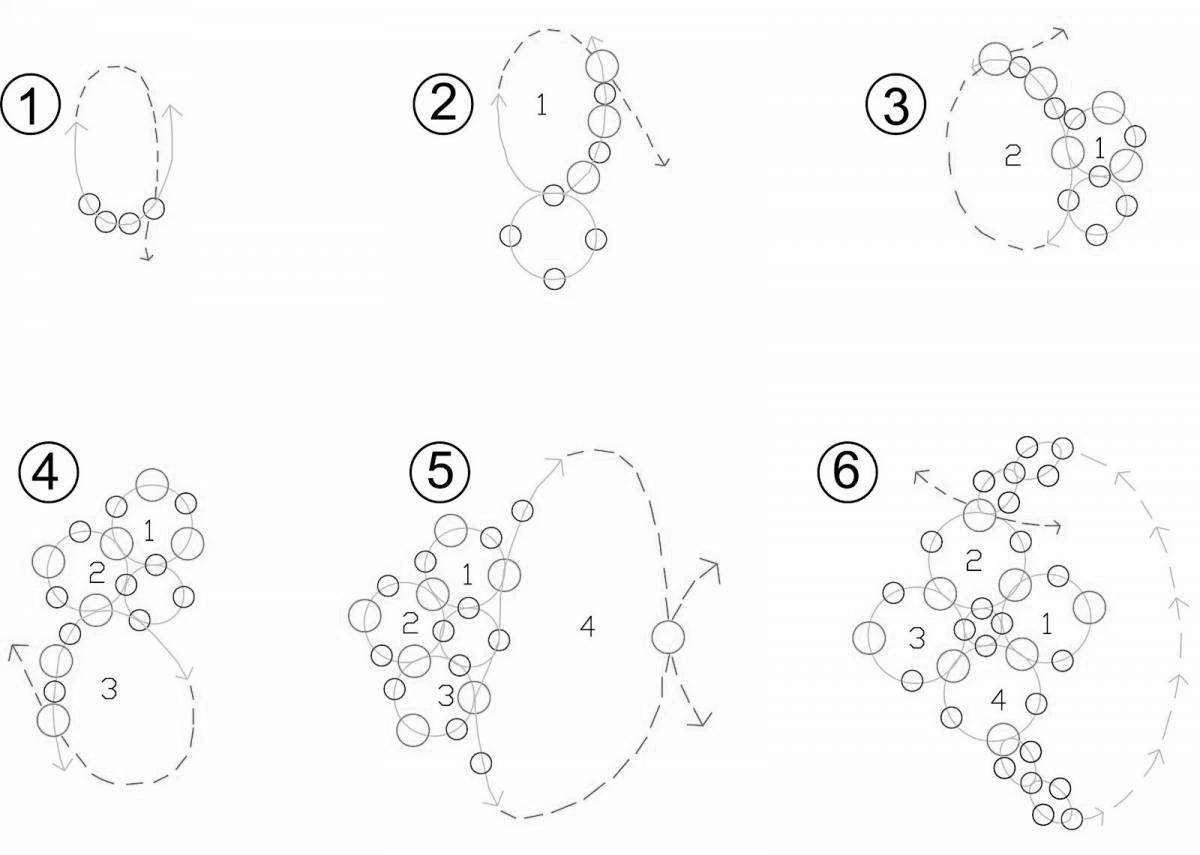 1

2
1

3
2
1

4
1
2
3

5
1
2
3
4

6
2
3
1
4