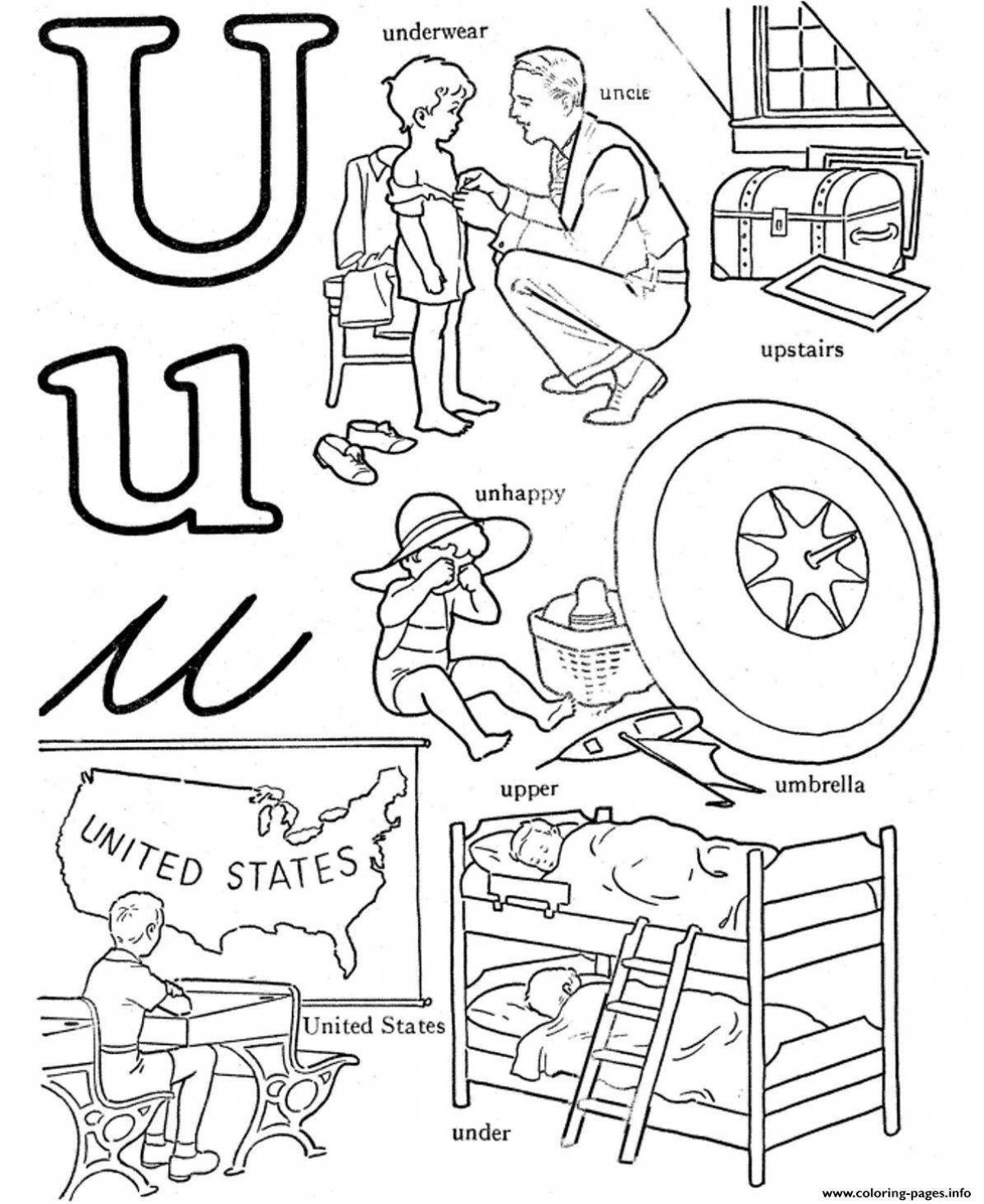 U
u
u

underwear
uncle
upstairs
unhappy
upper
umbrella
UNITED STATES
United States
under
www.coloring-pages.info