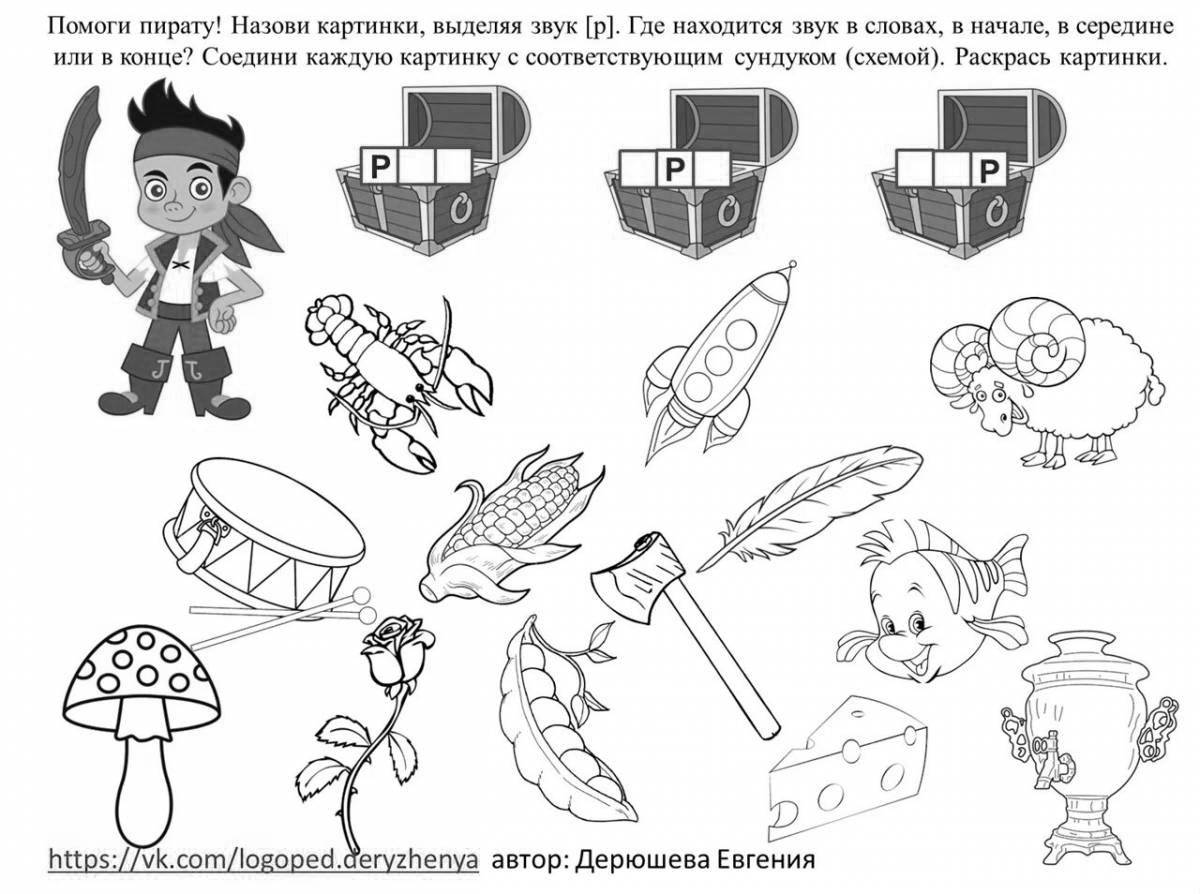 Помоги пирату! Назови картинки, выделяя звук [р]. Где находится звук в словах, в начале, в середине или в конце? Соедини каждую картинку с соответствующим сундуком (схемой). Раскрась картинки.

Р

Р

Р

https://vk.com/logoped.deryzhenya автор: Дерюшева Евгения