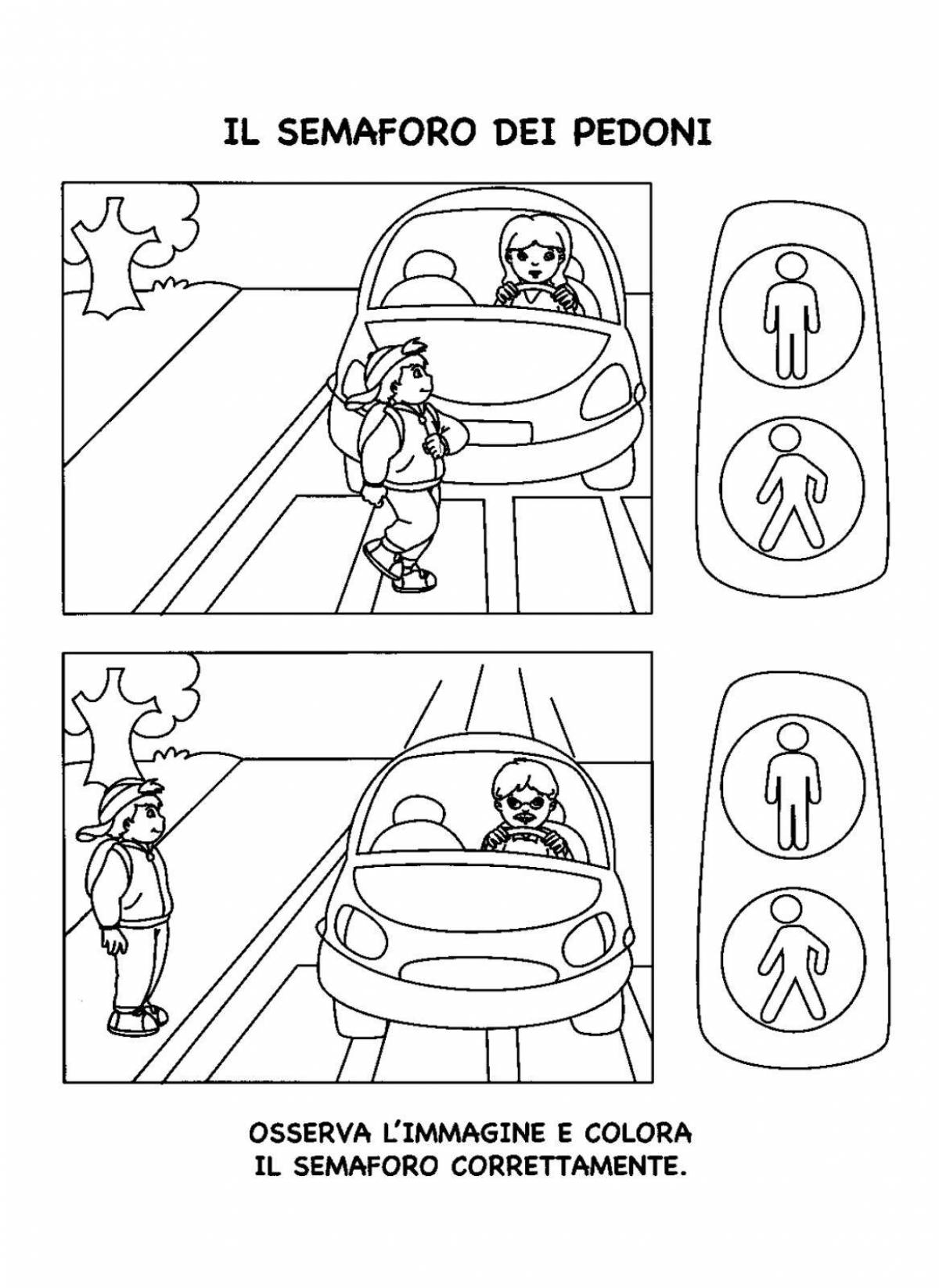 IL SEMAFORO DEI PEDONI

OSSERVA L'IMMAGINE E COLORA IL SEMAFORO CORRETTAMENTE.