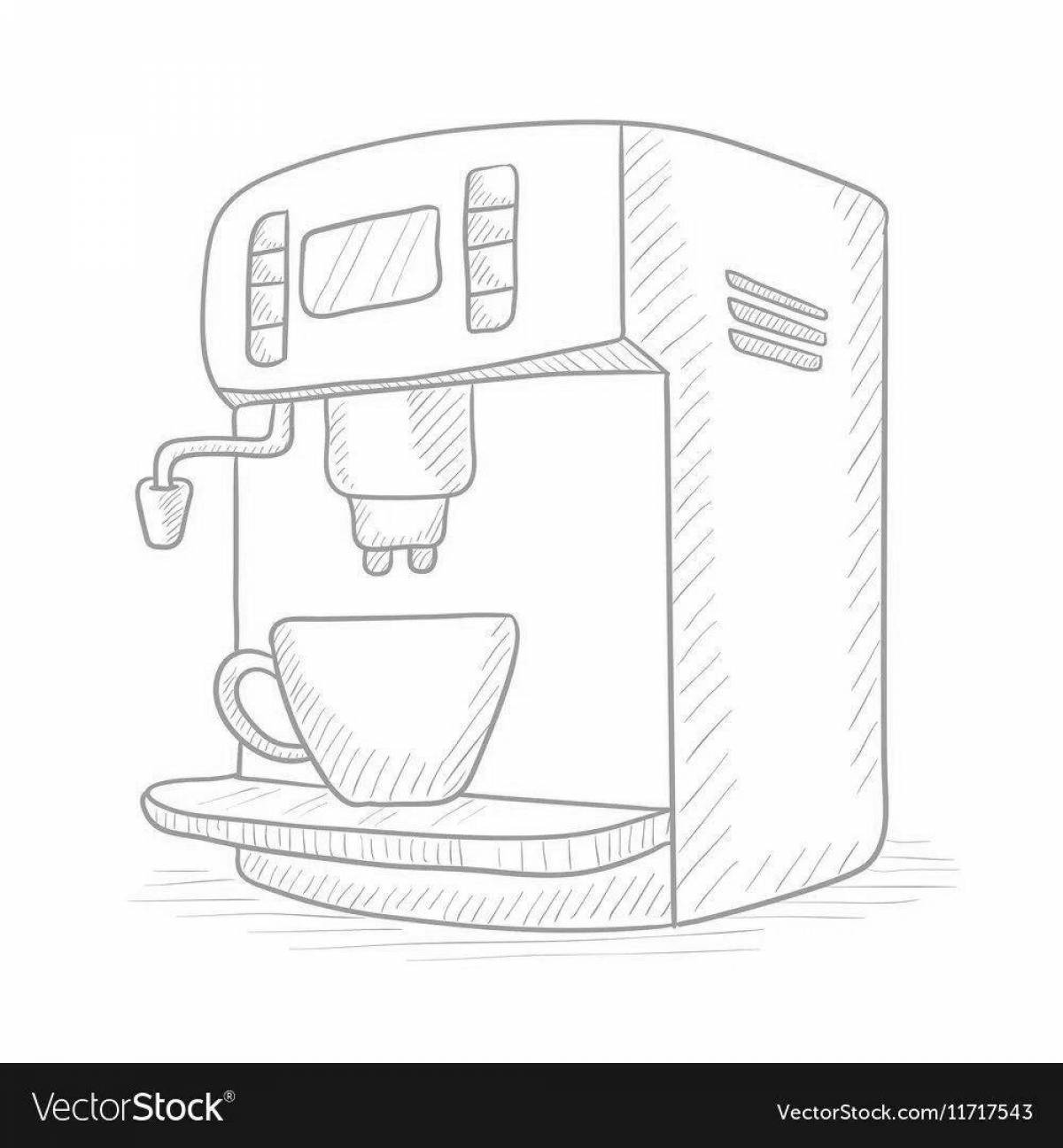 VectorStock®

VectorStock.com/11717543