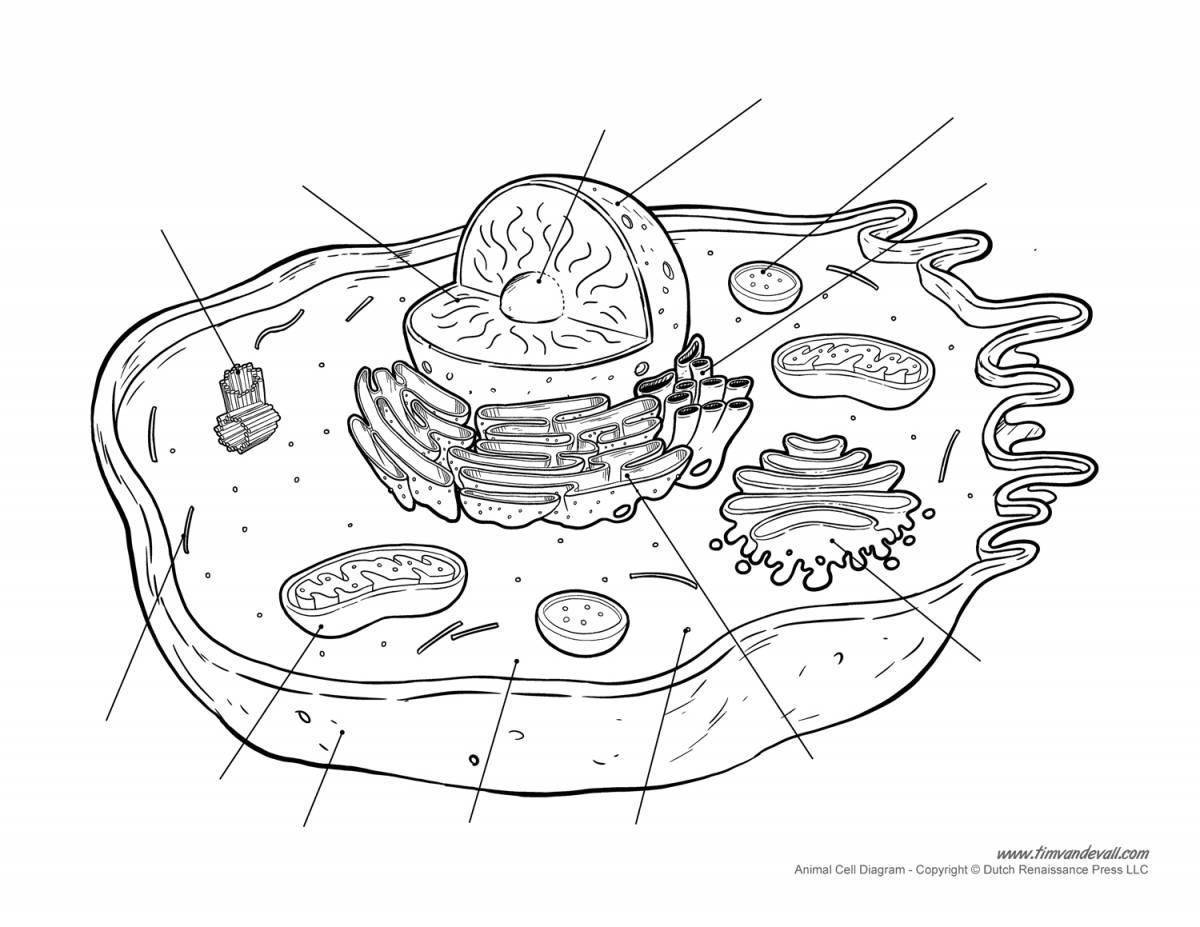 www.timvandevall.com
Animal Cell Diagram - Copyright © Dutch Renaissance Press LLC