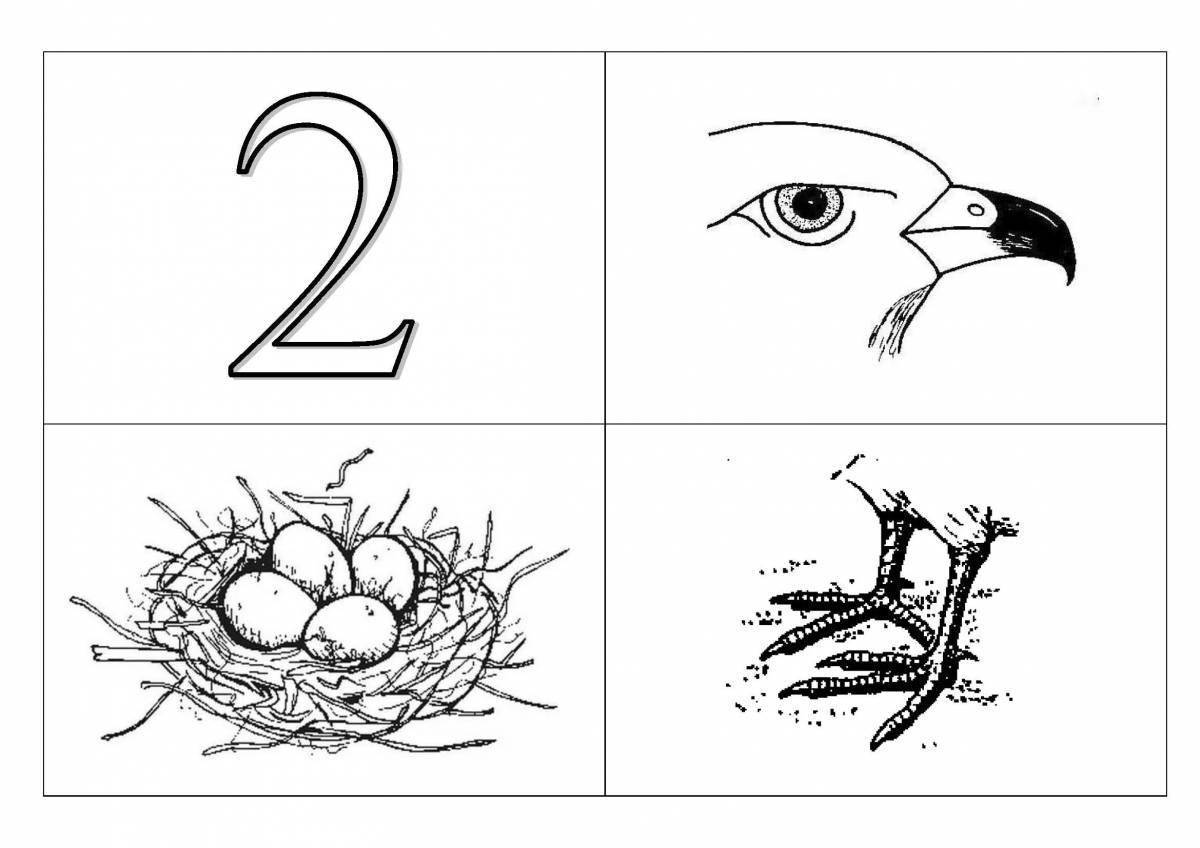 2