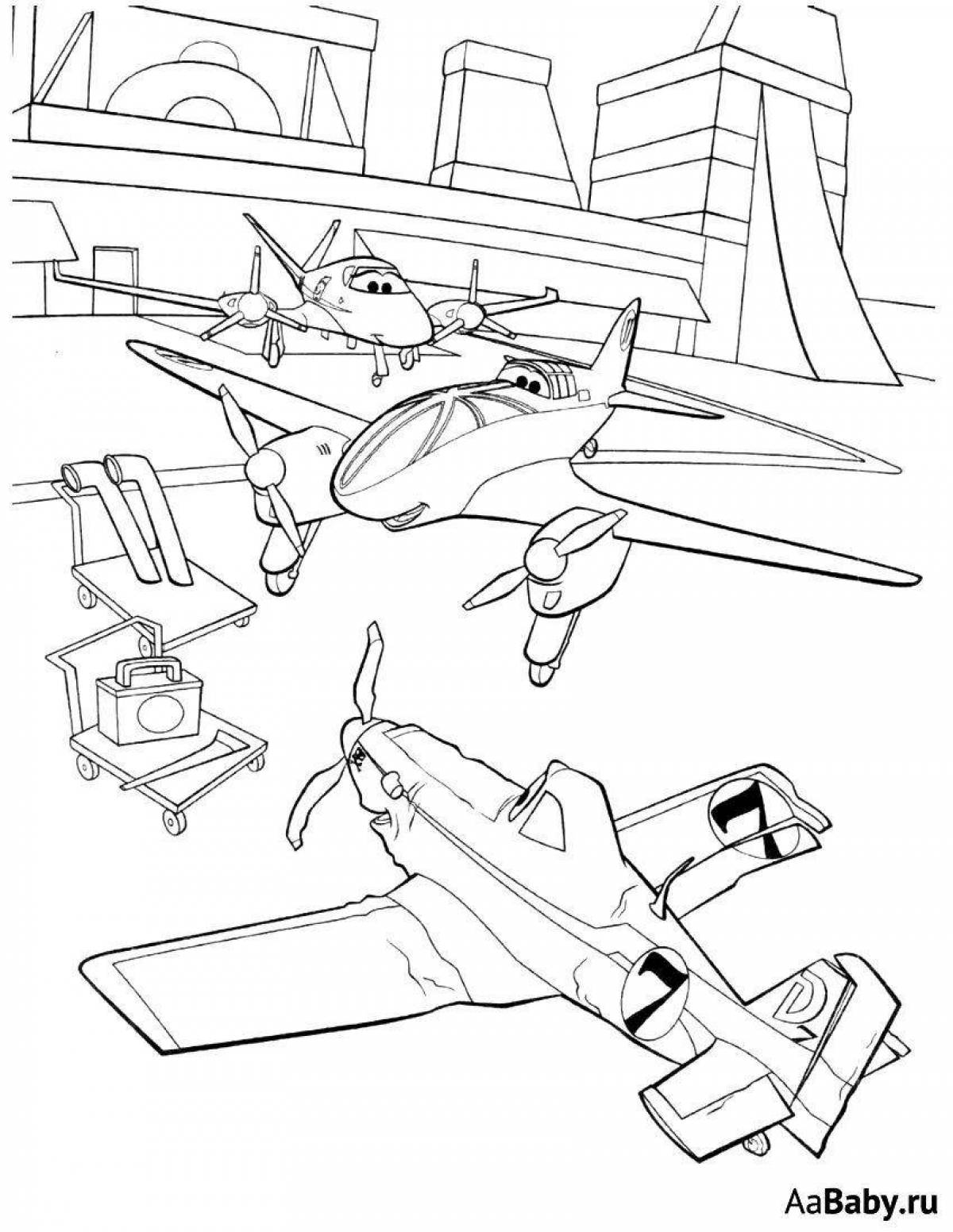 7

7

AaBaby.ru