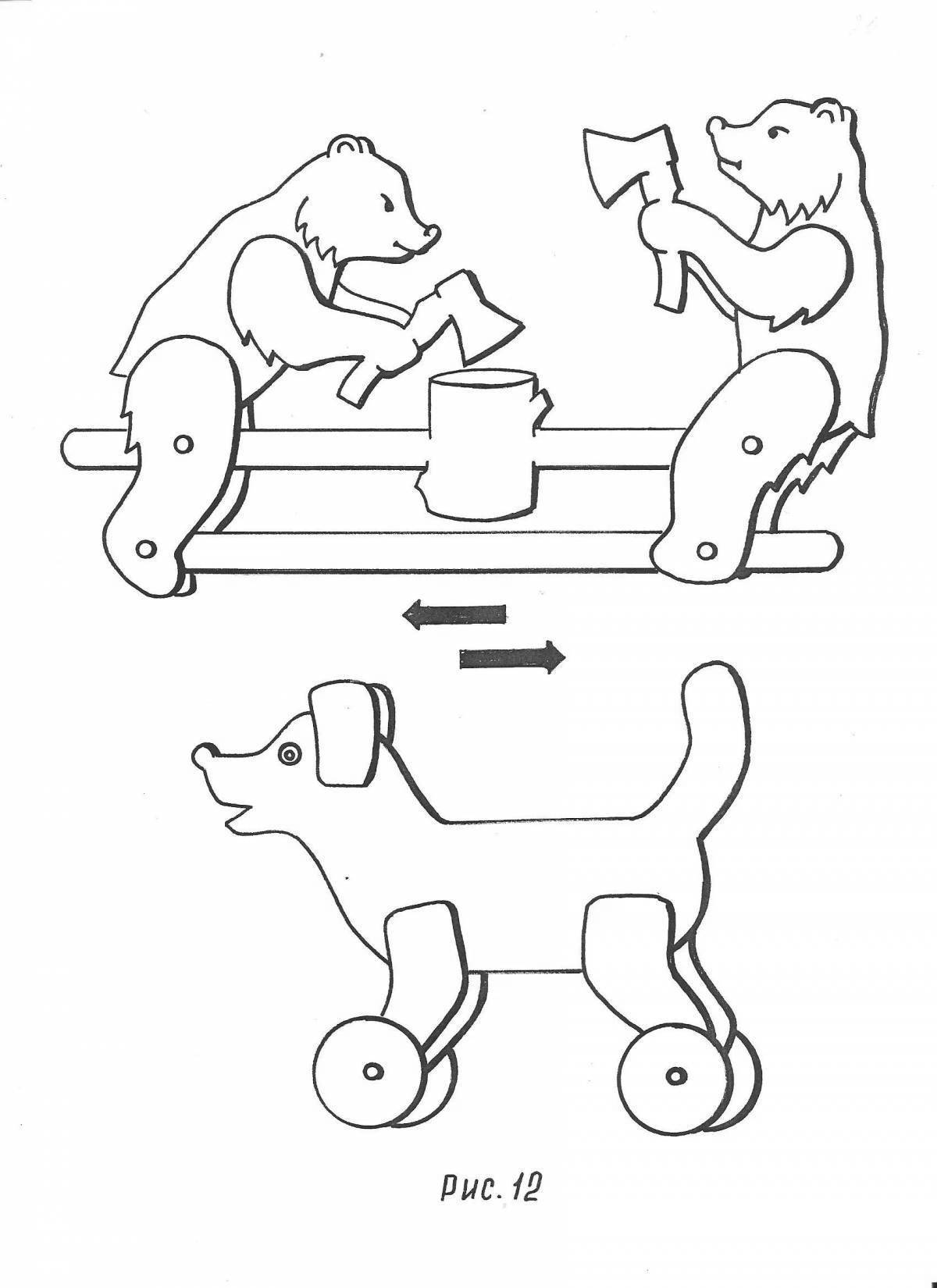 Рис. 12