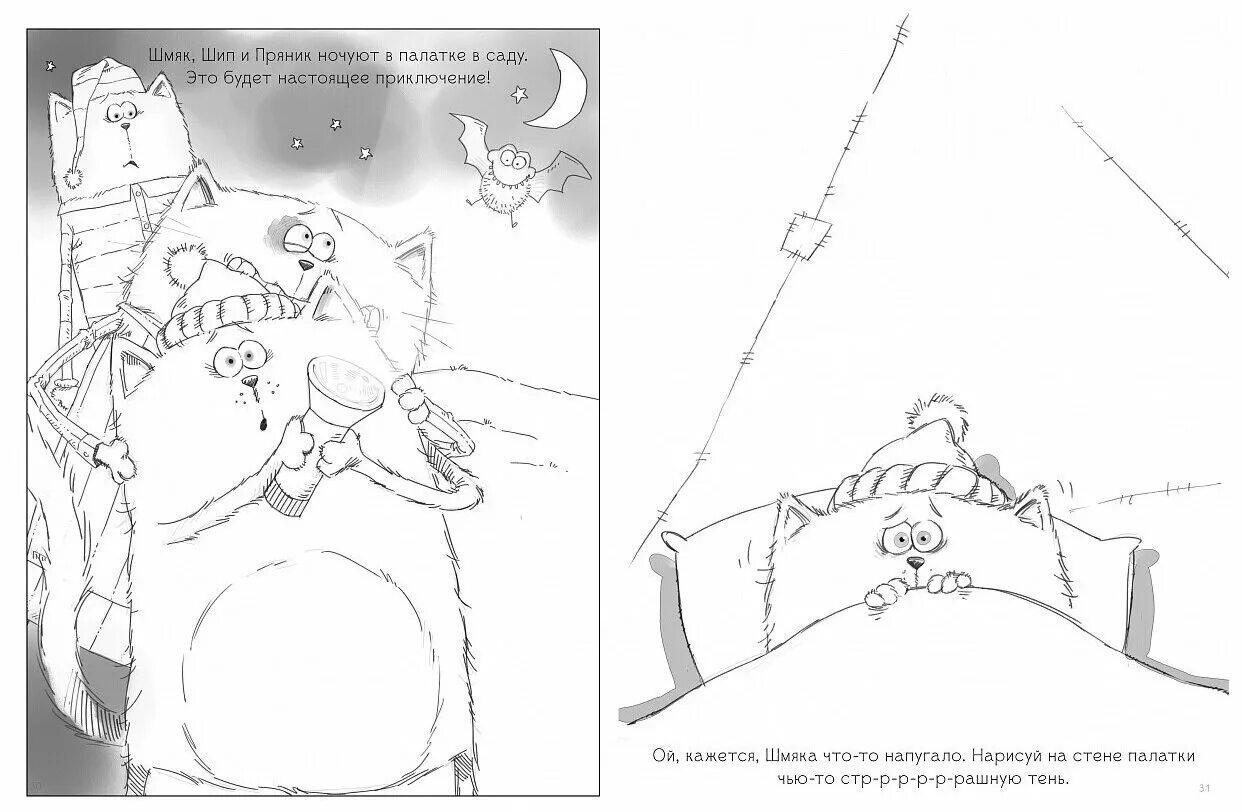 Шмяк, Шип и Пряник ночуют в палатке в саду. Это будет настоящее приключение!

30

Ой, кажется, Шмяка что-то напугало. Нарисуй на стене палатки чью-то стр-р-р-р-р-рашную тень.

31