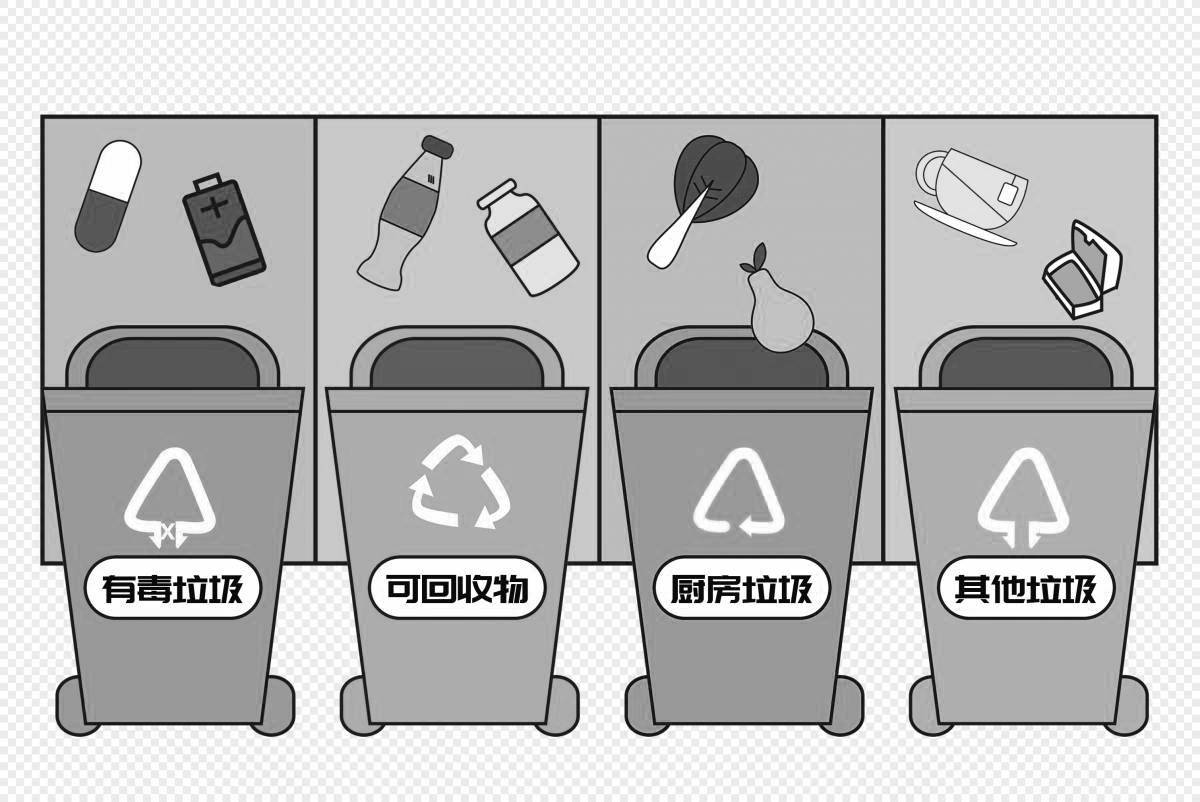 有毒垃圾

可回收物

厨房垃圾

其他垃圾