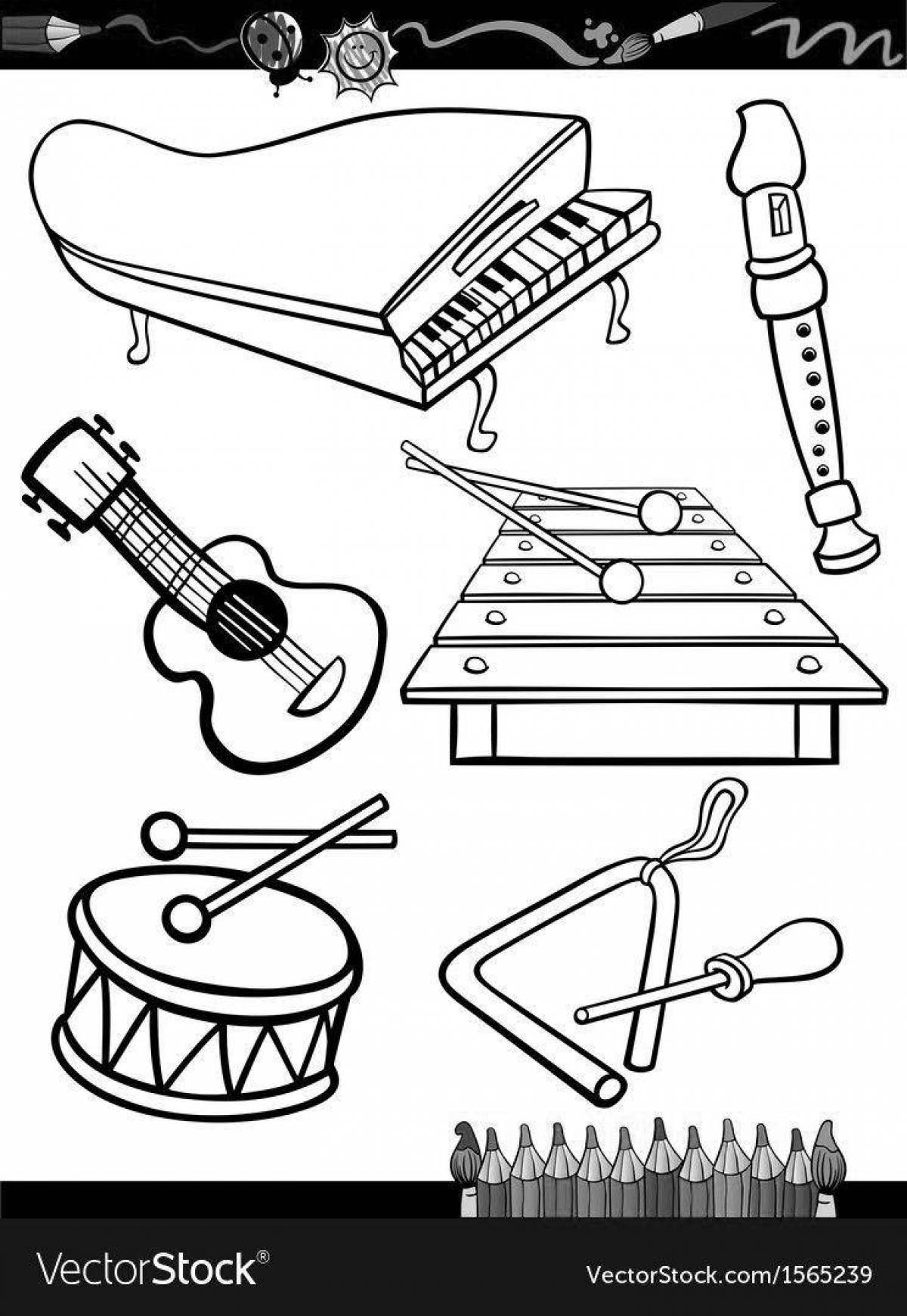 VectorStock®

VectorStock.com/1565239