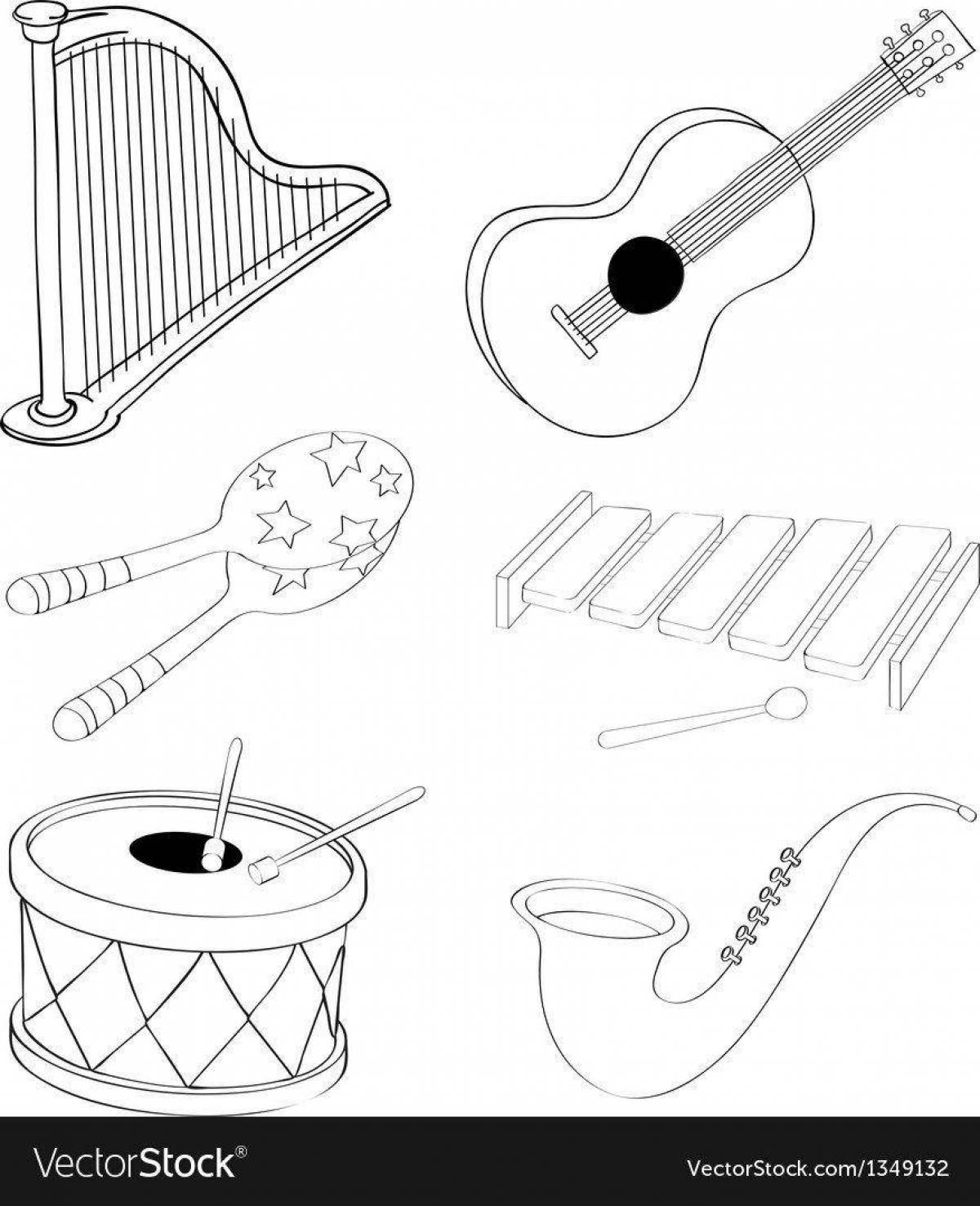 VectorStock®
VectorStock.com/1349132