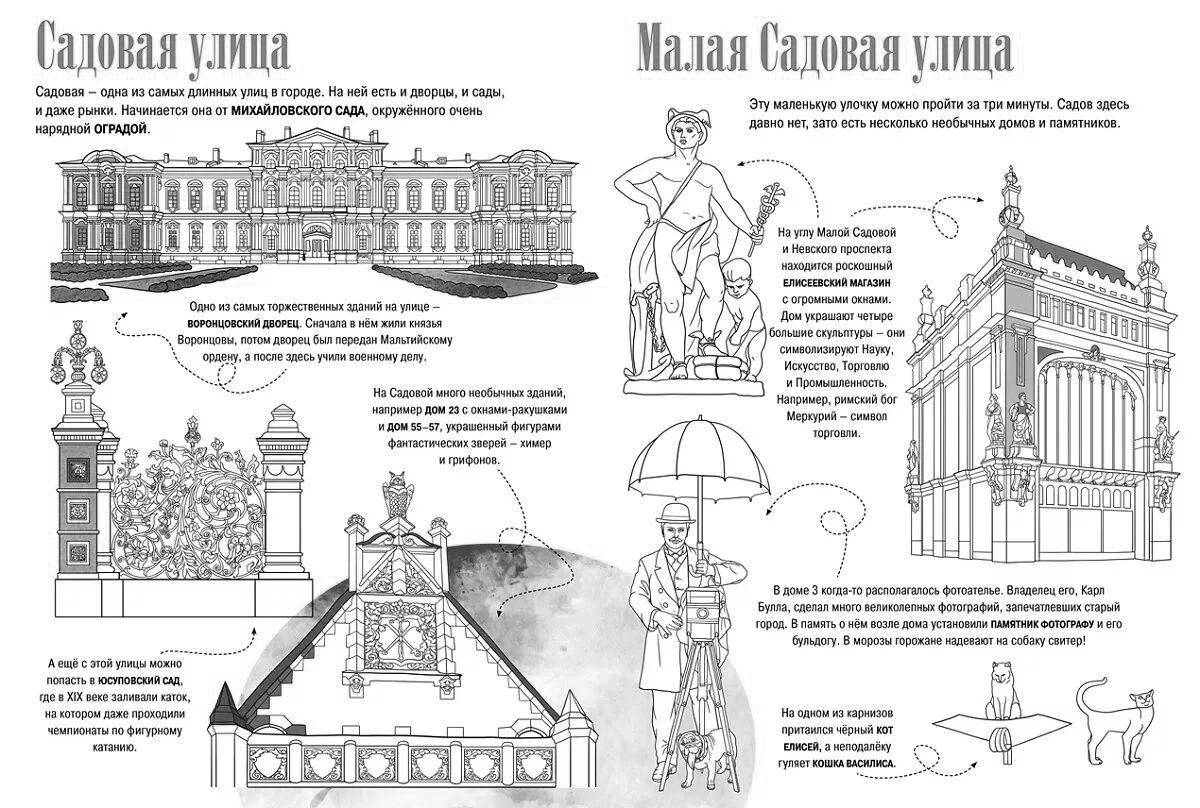 Садовая улица

Садовая – одна из самых длинных улиц в городе. На ней есть и дворцы, и сады, и даже рынки. Начинается она от МИХАЙЛОВСКОГО САДА, окружённого очень нарядной ОГРАДОЙ.

Одно из самых торжественных зданий на улице – ВОРОНЦОВСКИЙ ДВОРЕЦ. Сначала в нём жили князья Воронцовы, потом дворец был передан Мальтийскому ордену, а после здесь учили военному делу.

На Садовой много необычных зданий, например ДОМ 23 с окнами-ракушками и ДОМ 55–57, украшенный фигурами фантастических зверей – химер и грифонов.

А ещё с этой улицы можно попасть в ЮСУПОВСКИЙ САД, где в XIX веке заливали каток, на котором даже проходили чемпионаты по фигурному катанию.

Малая Садовая улица

Эту маленькую улочку можно пройти за три минуты. Садов здесь давно нет, зато есть несколько необычных домов и памятников.

На углу Малой Садовой и Невского проспекта находится роскошный ЕЛИСЕЕВСКИЙ МАГАЗИН с огромными окнами. Дом украшают четыре большие скульптуры – они символизируют Науку, Искусство, Торговлю и Промышленность. Например, римский бог Меркурий – символ торговли.

В доме 3 когда-то располагалось фотоателье. Владелец его, Карл Булла, сделал много великолепных фотографий, запечатлевших старый город. В память о нём возле дома установили ПАМЯТНИК ФОТОГРАФУ и его бульдогу. В морозы горожане надевают на собаку свитер!

На одном из карнизов притаился чёрный КОТ ЕЛИСЕЙ, а неподалёку гуляет КОШКА ВАСИЛИСА.