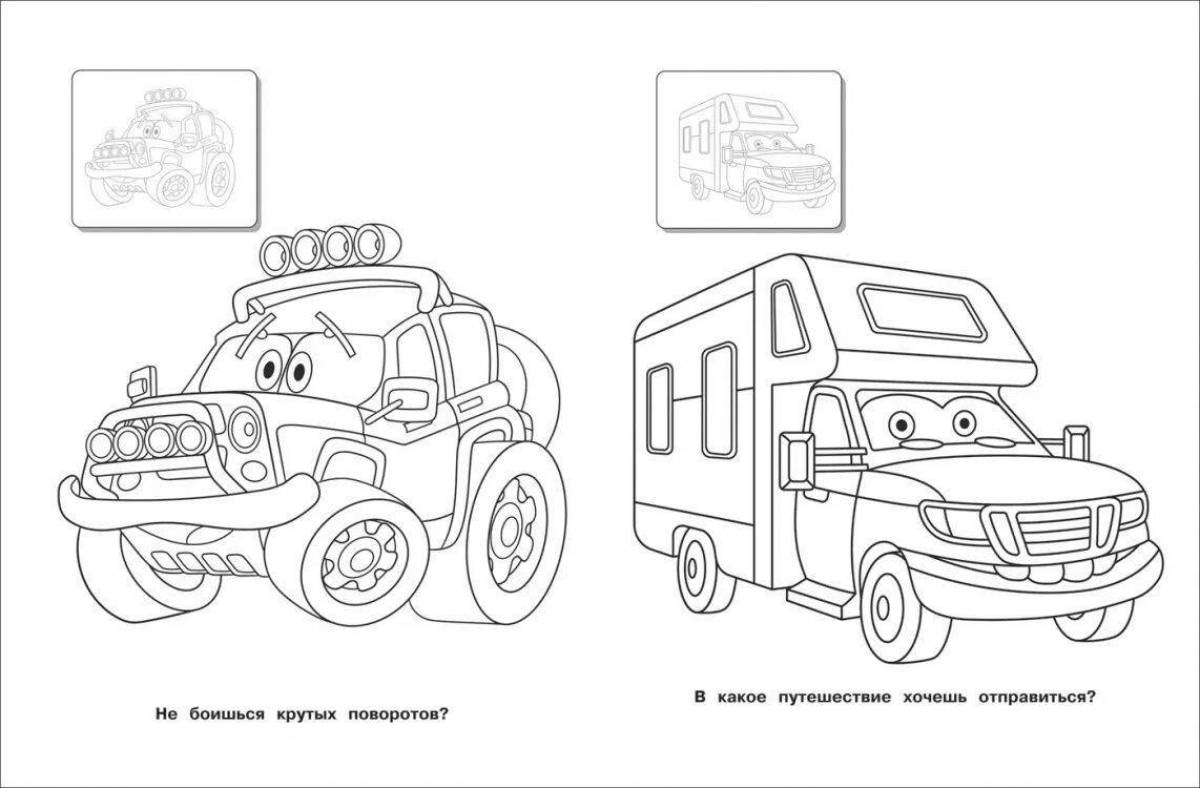 Не боишься крутых поворотов?

В какое путешествие хочешь отправиться?