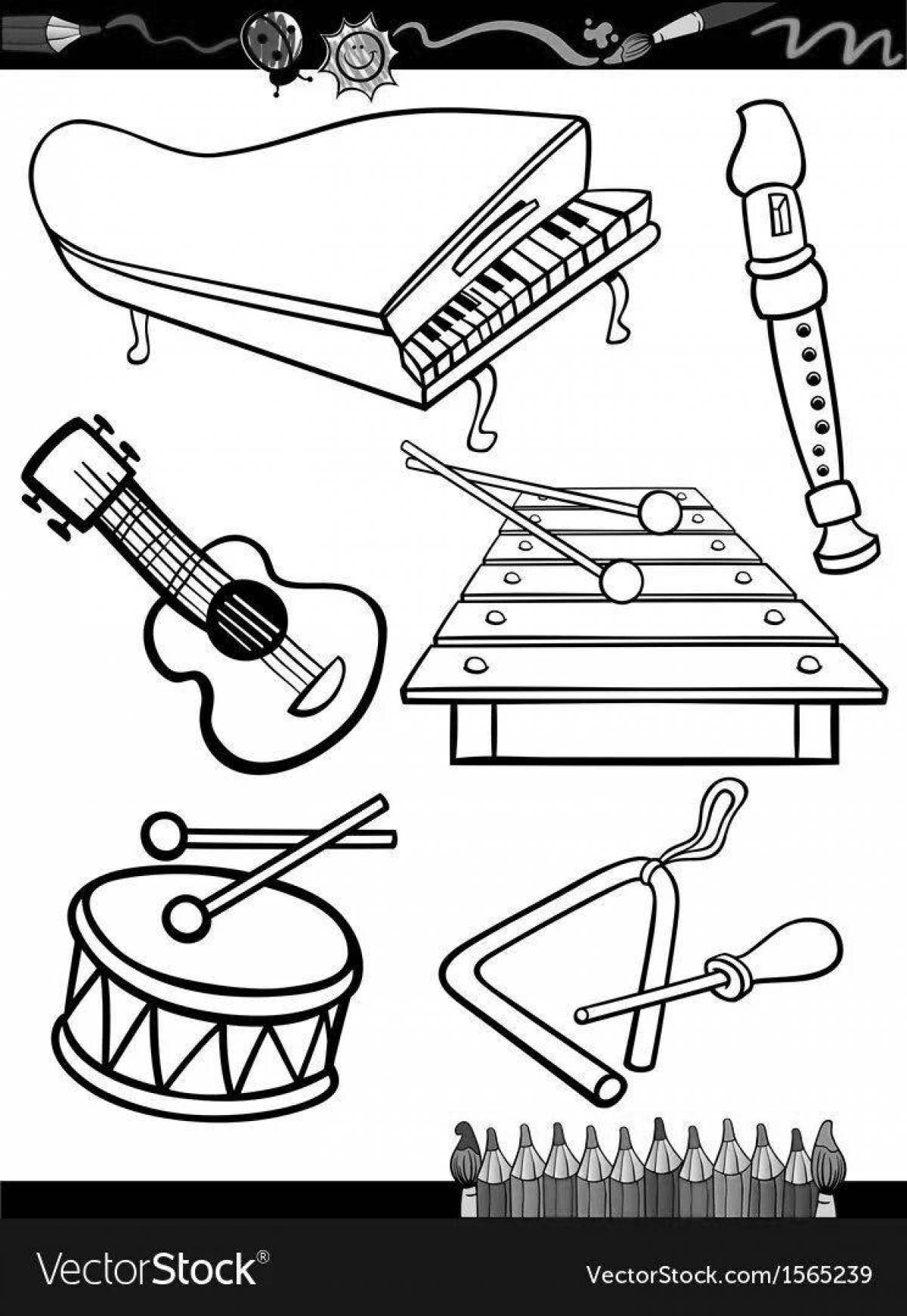 VectorStock®

VectorStock.com/1565239