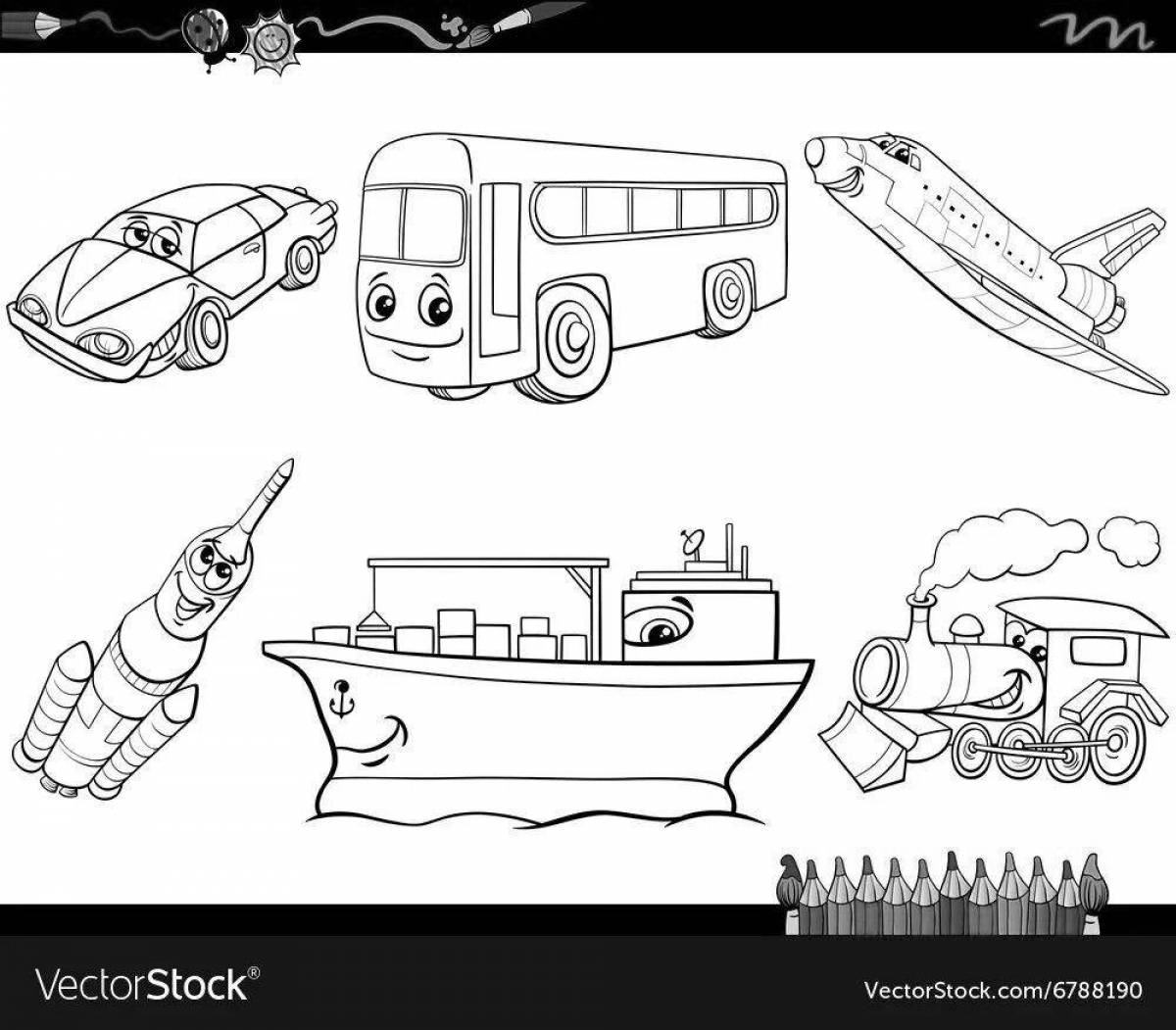 VectorStock®

VectorStock.com/6788190