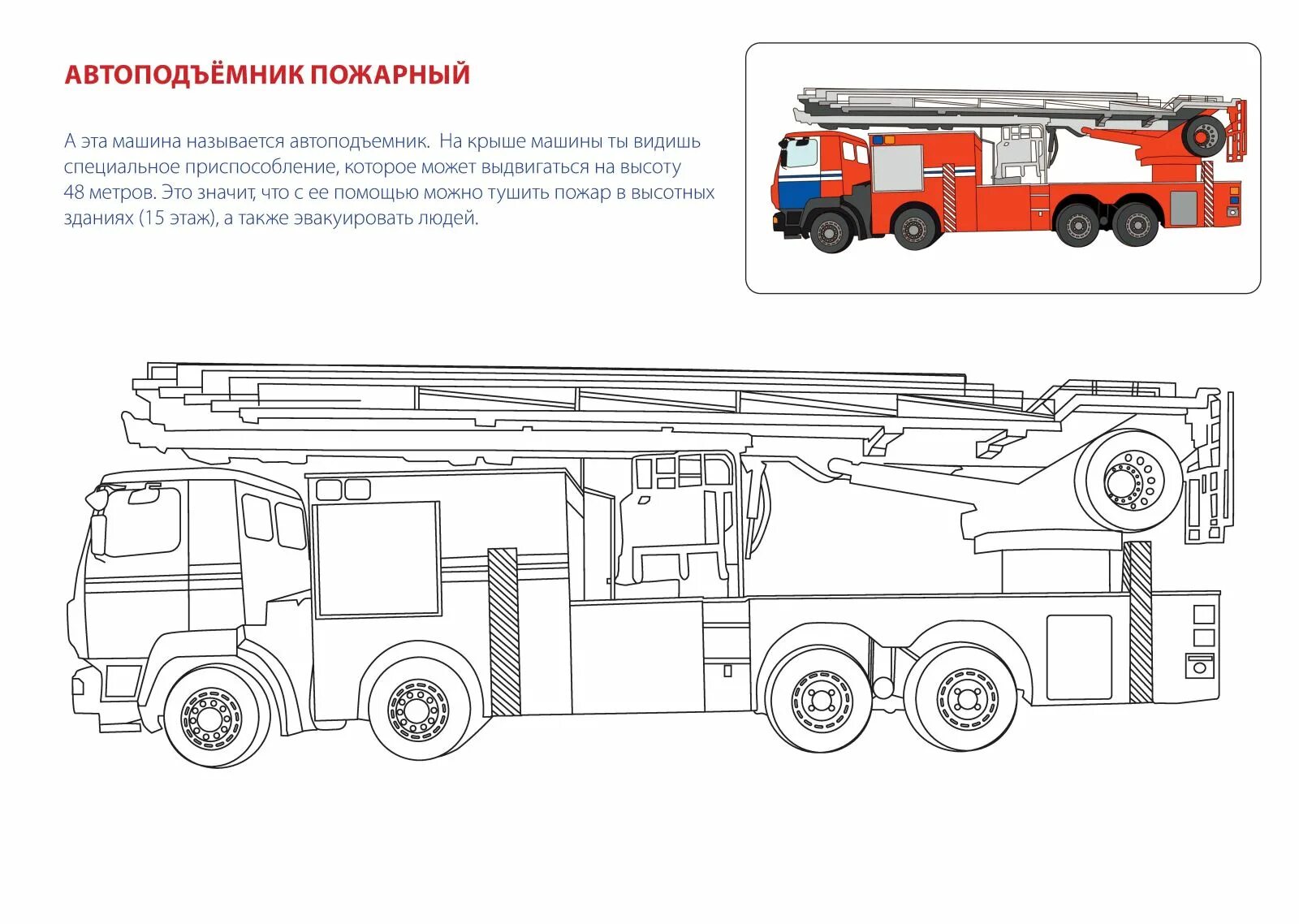 АВТОПОДЪЁМНИК ПОЖАРНЫЙ

А эта машина называется автоподъемник. На крыше машины ты видишь специальное приспособление, которое может выдвигаться на высоту 48 метров. Это значит, что с ее помощью можно тушить пожар в высотных зданиях (15 этаж), а также эвакуировать людей.