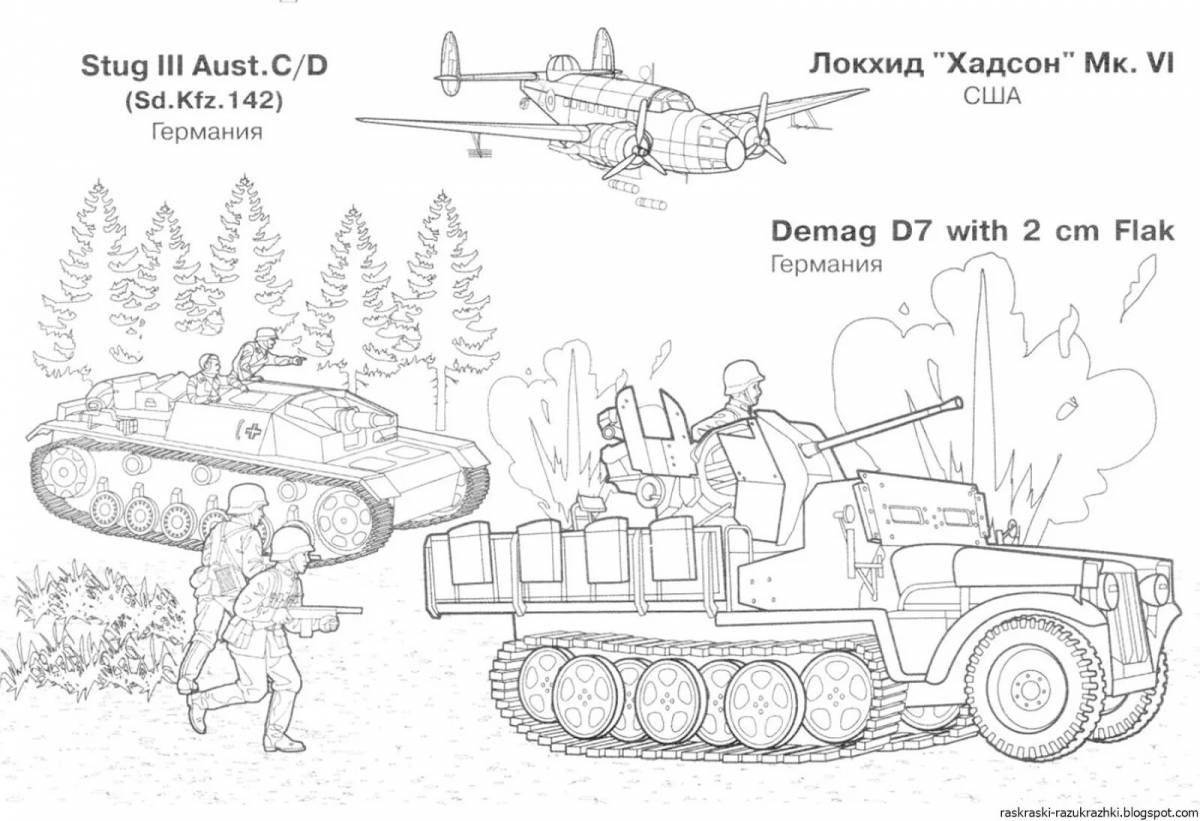 Stug III Aust.C/D
(Sd.Kfz.142)
Германия

Локхид "Хадсон" Мк. VI
США

Demag D7 with 2 cm Flak
Германия

raskraski-razukrazhki.blogspot.com