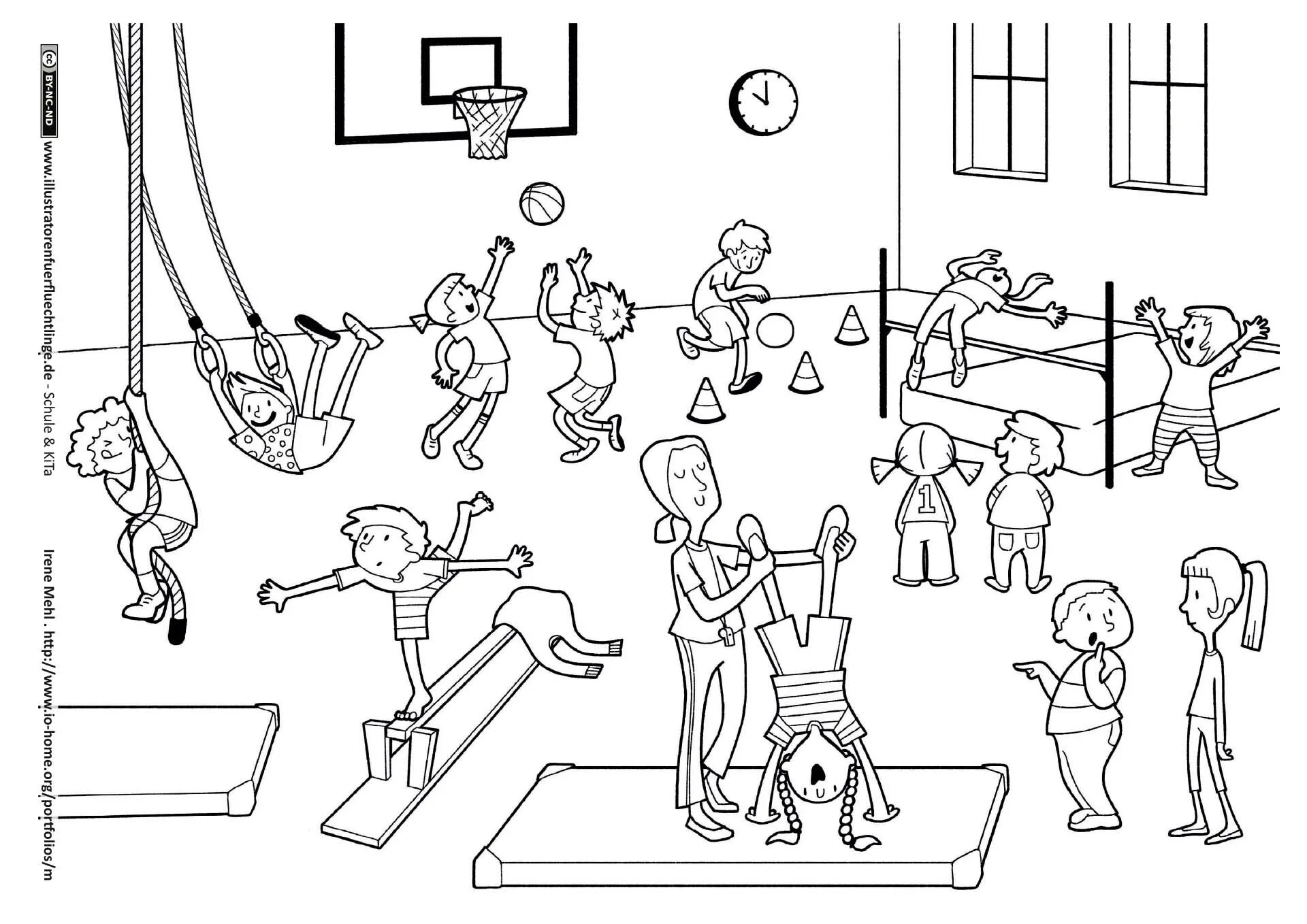 cc BY-NC-ND www.illustratorenfuerfluechtlinge.de - Schule & KiTa

Irene Mehl . http://www.io-home.org/portfolios/m

1