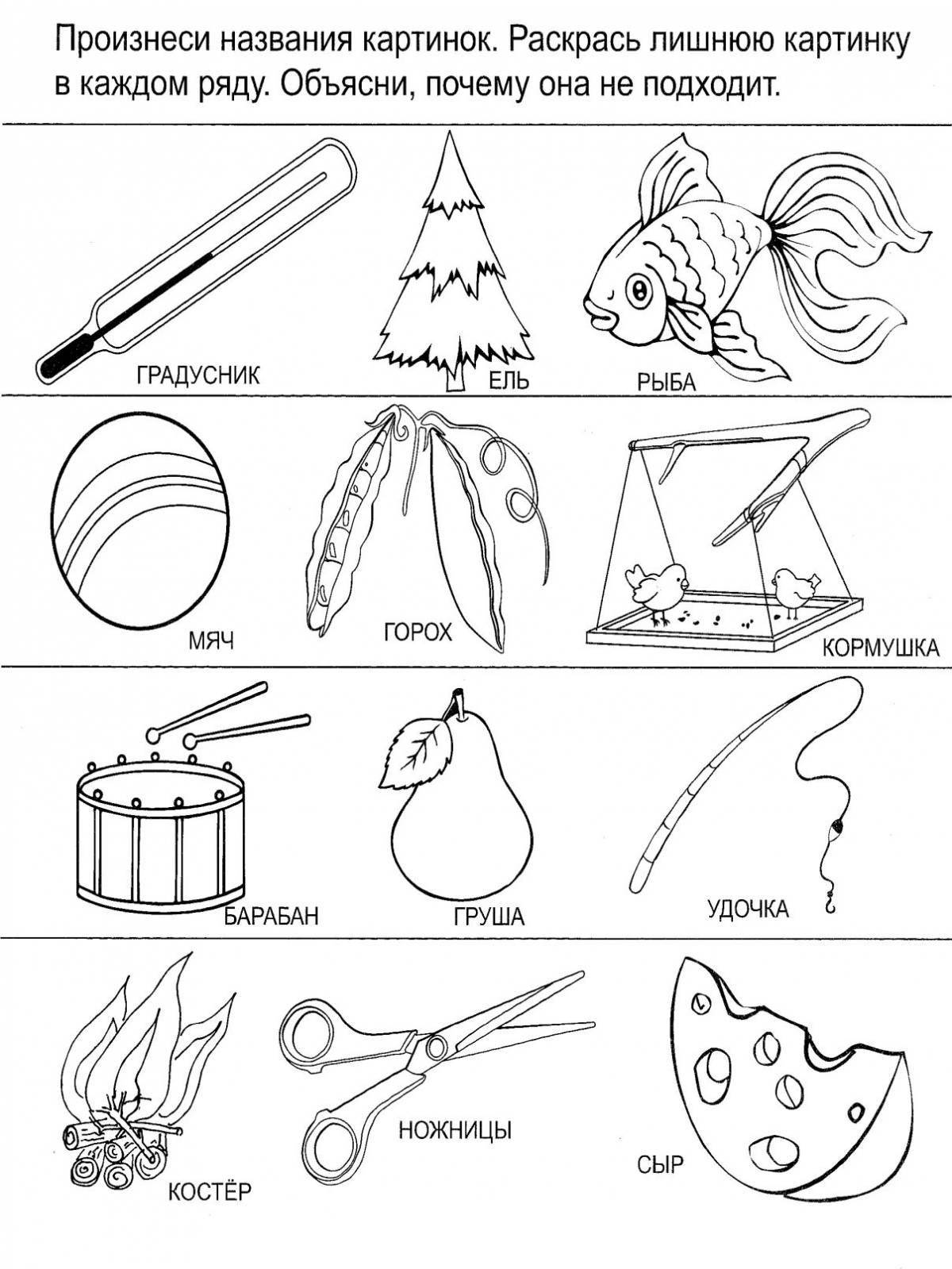 Произнеси названия картинок. Раскрась лишнюю картинку в каждом ряду. Объясни, почему она не подходит.

ГРАДУСНИК
ЕЛЬ
РЫБА

МЯЧ
ГОРОХ
КОРМУШКА

БАРАБАН
ГРУША
УДОЧКА

КОСТЁР
НОЖНИЦЫ
СЫР