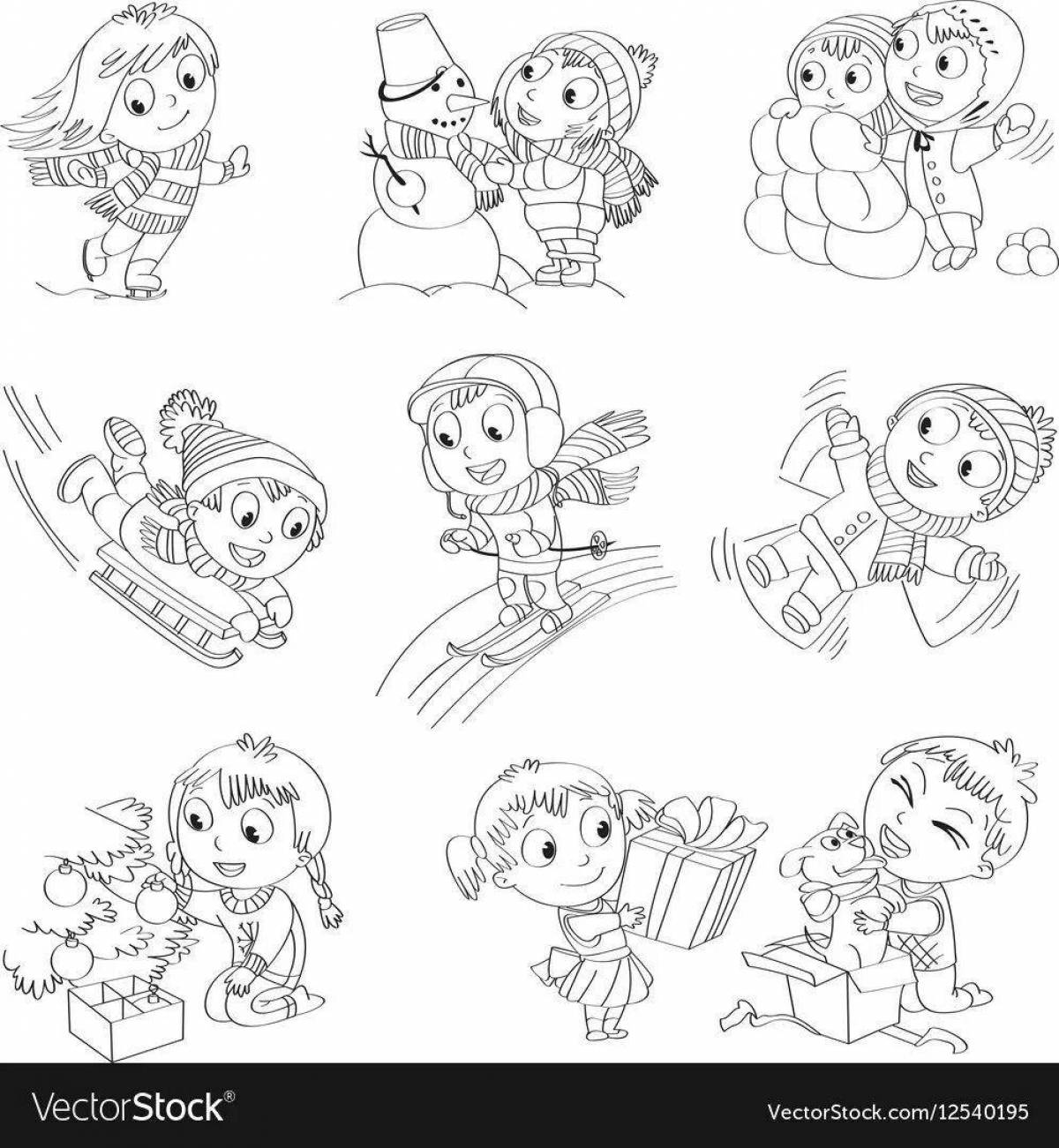 VectorStock®

VectorStock.com/12540195