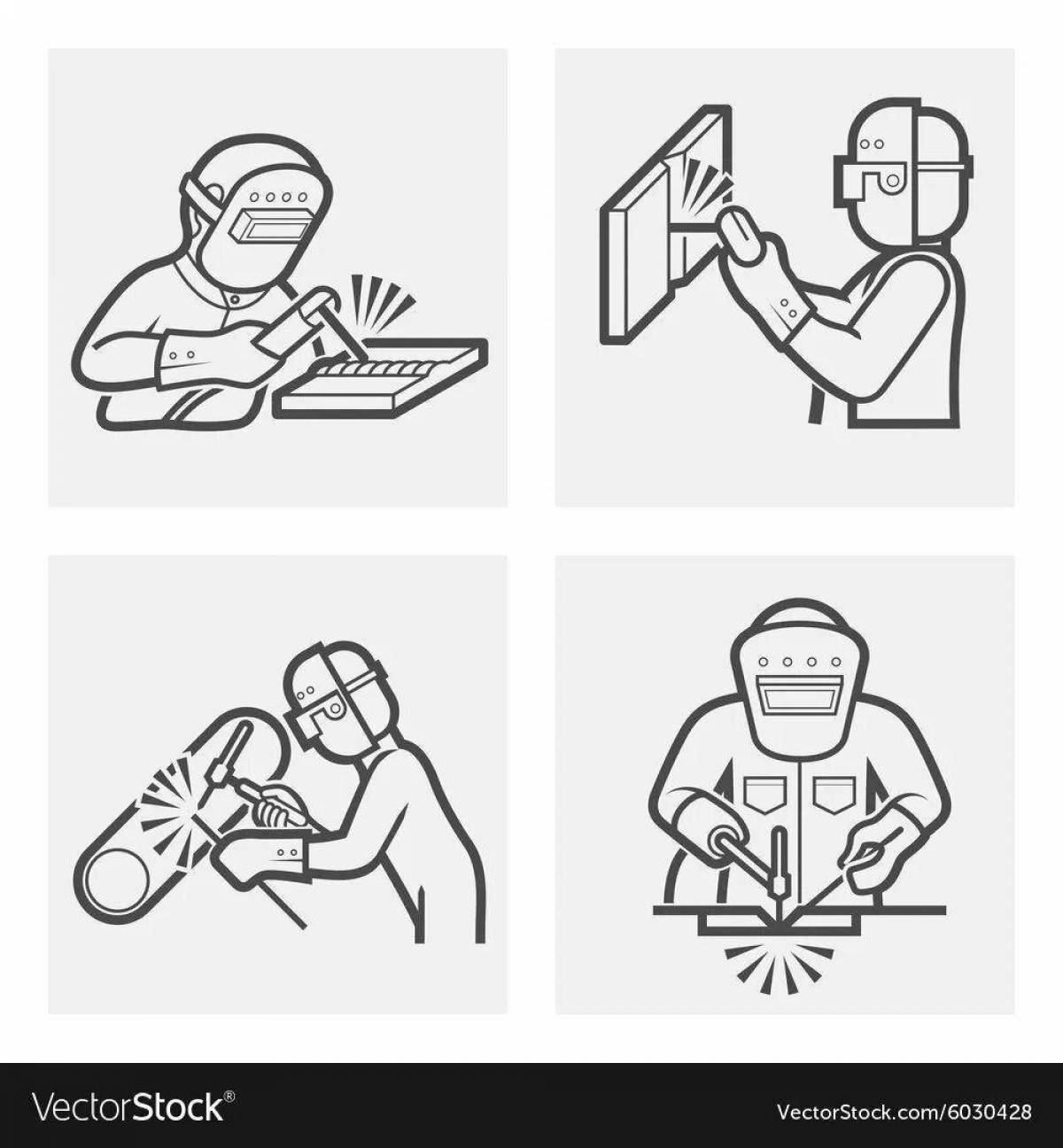 VectorStock®
VectorStock.com/6030428