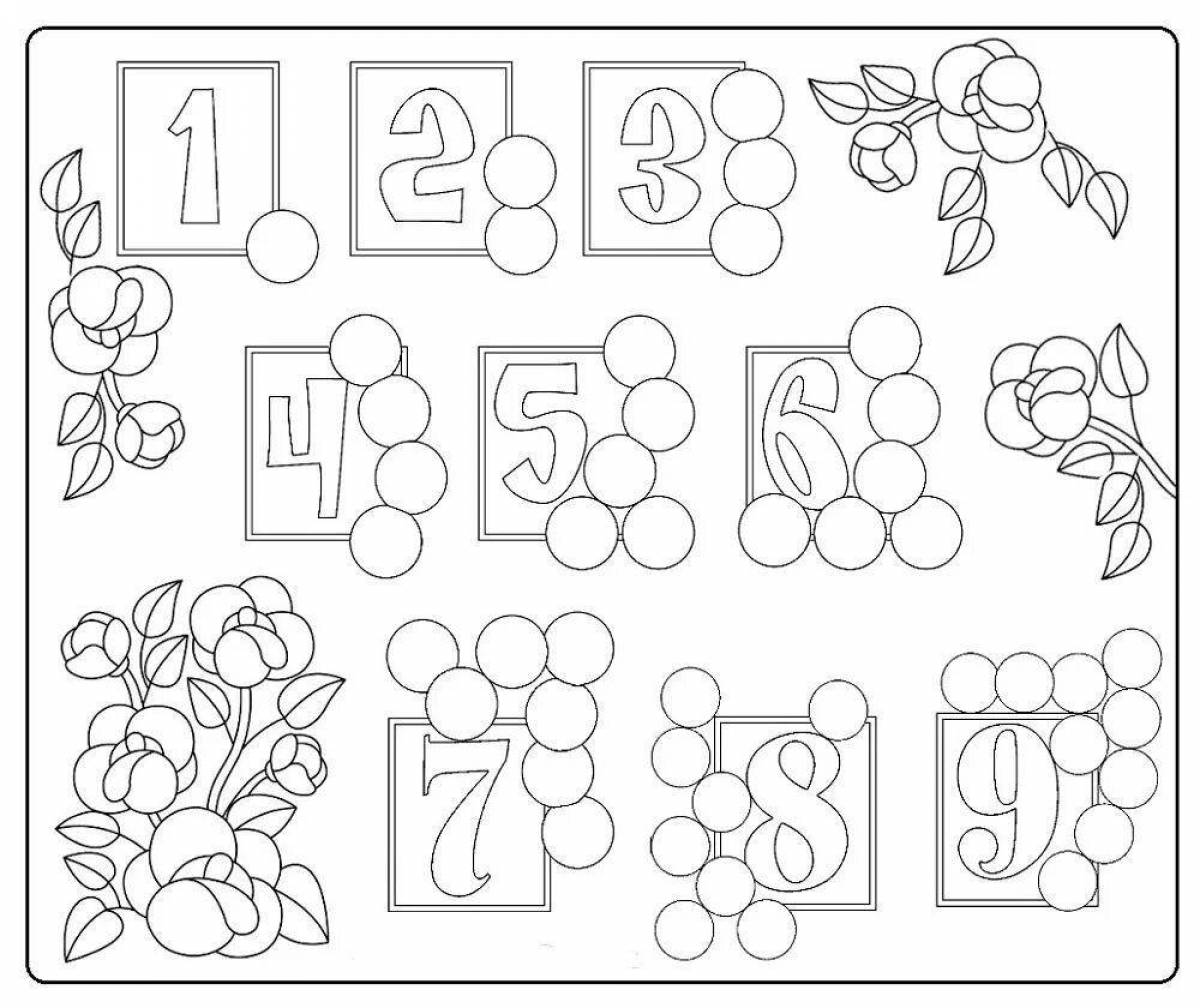 1 2 3

4 5 6

7 8 9