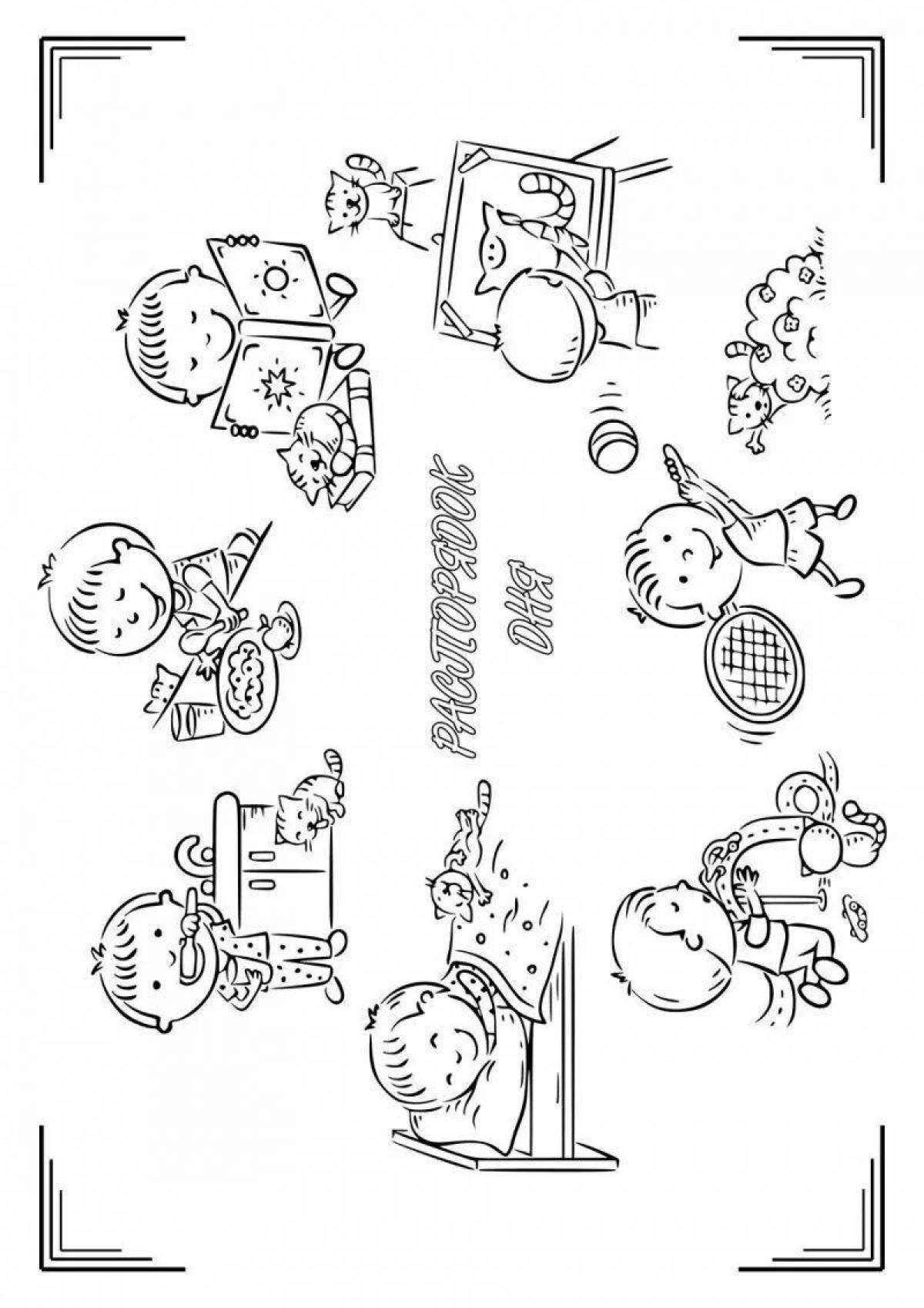 РАСПОРЯДОК ДНЯ