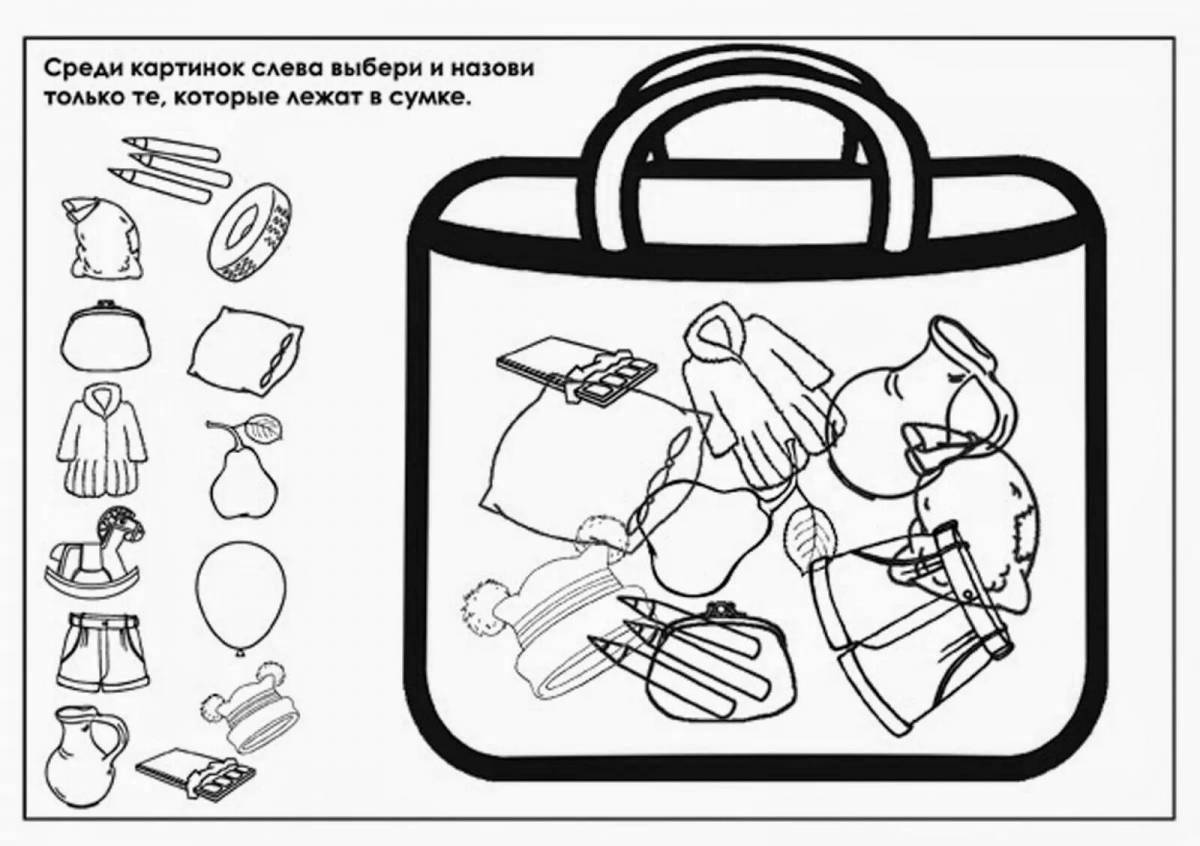 Среди картинок слева выбери и назови только те, которые лежат в сумке.