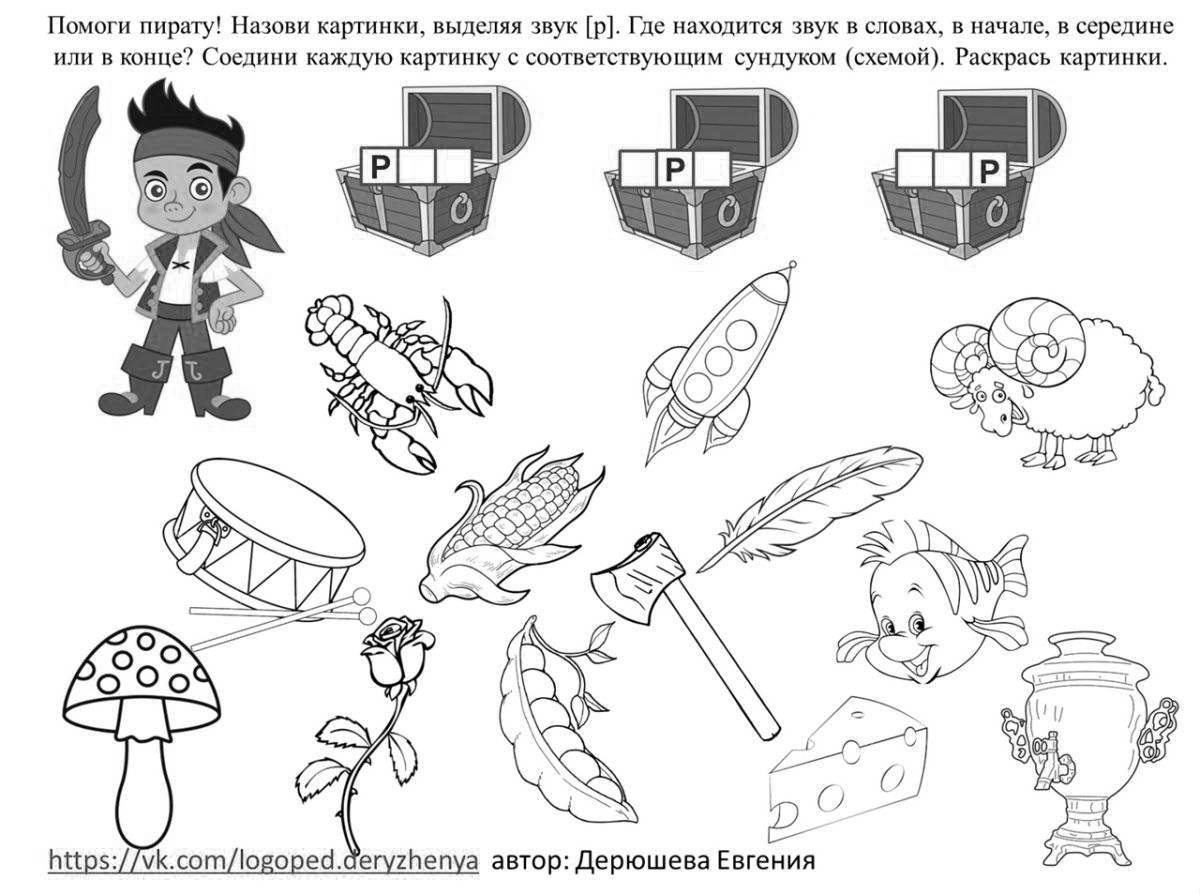 Помоги пирату! Назови картинки, выделяя звук [р]. Где находится звук в словах, в начале, в середине или в конце? Соедини каждую картинку с соответствующим сундуком (схемой). Раскрась картинки.

Р

Р

Р

https://vk.com/logoped.deryzhenya автор: Дерюшева Евгения