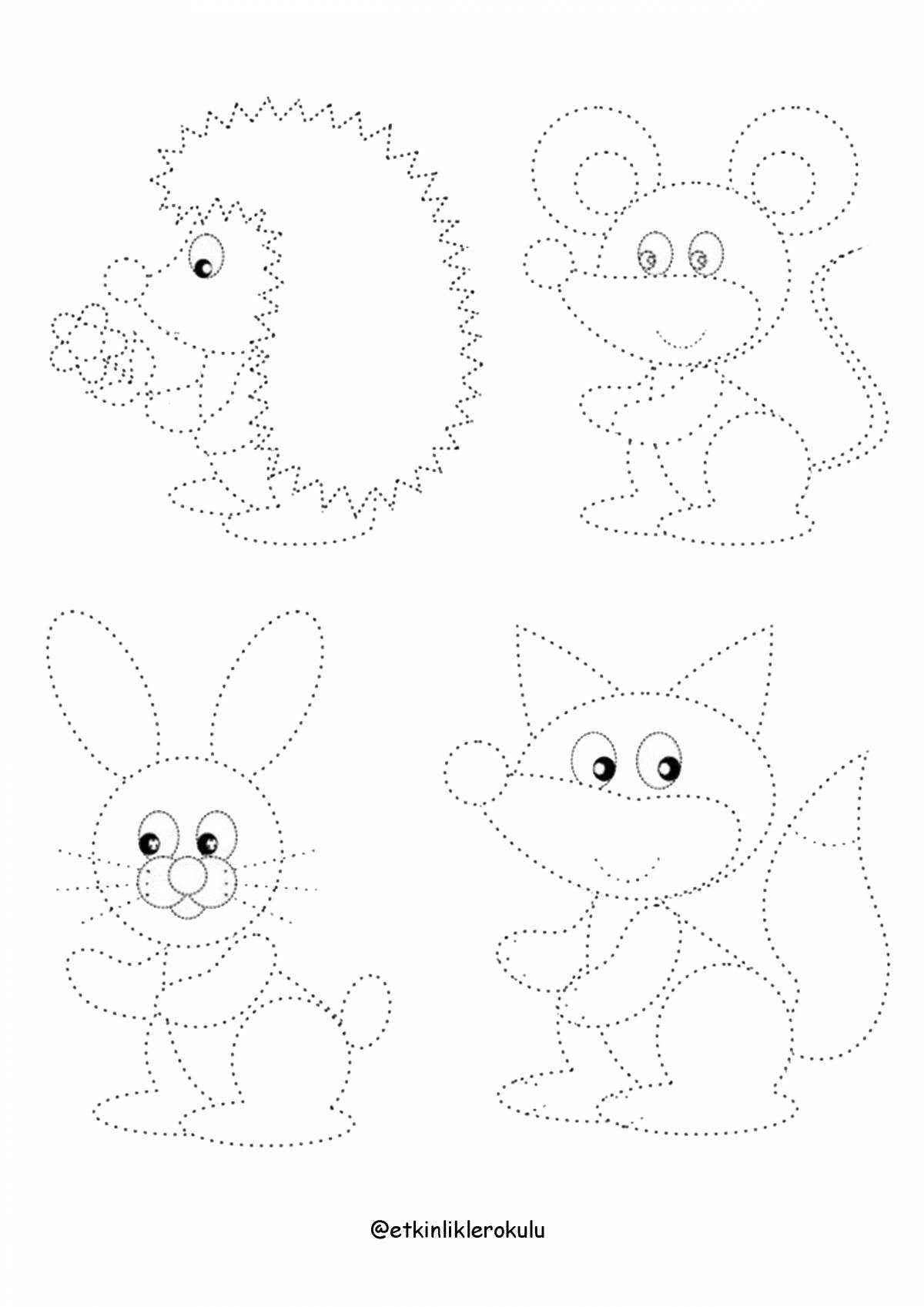 @etkinliklerokulu