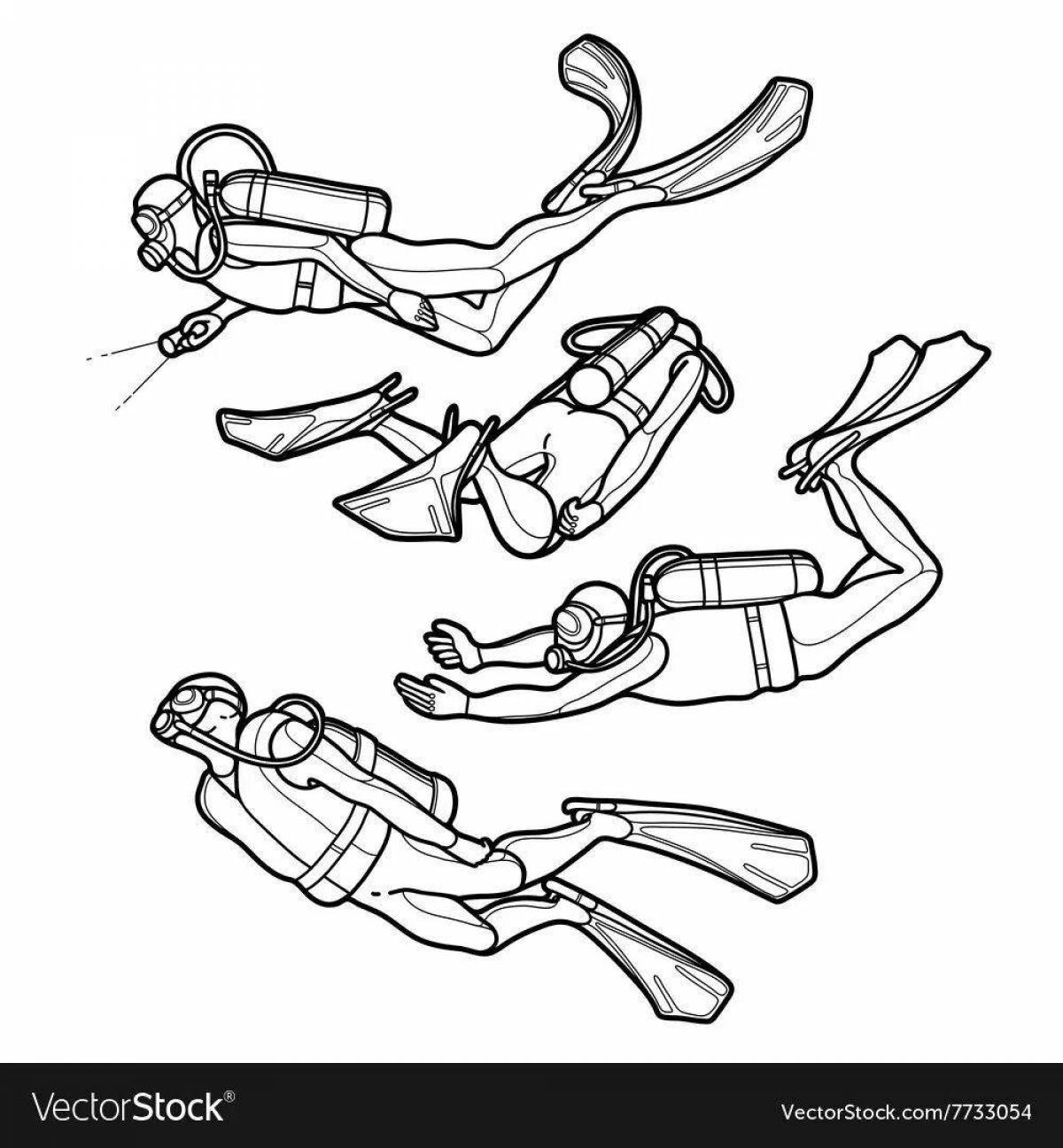 VectorStock®

VectorStock.com/7733054